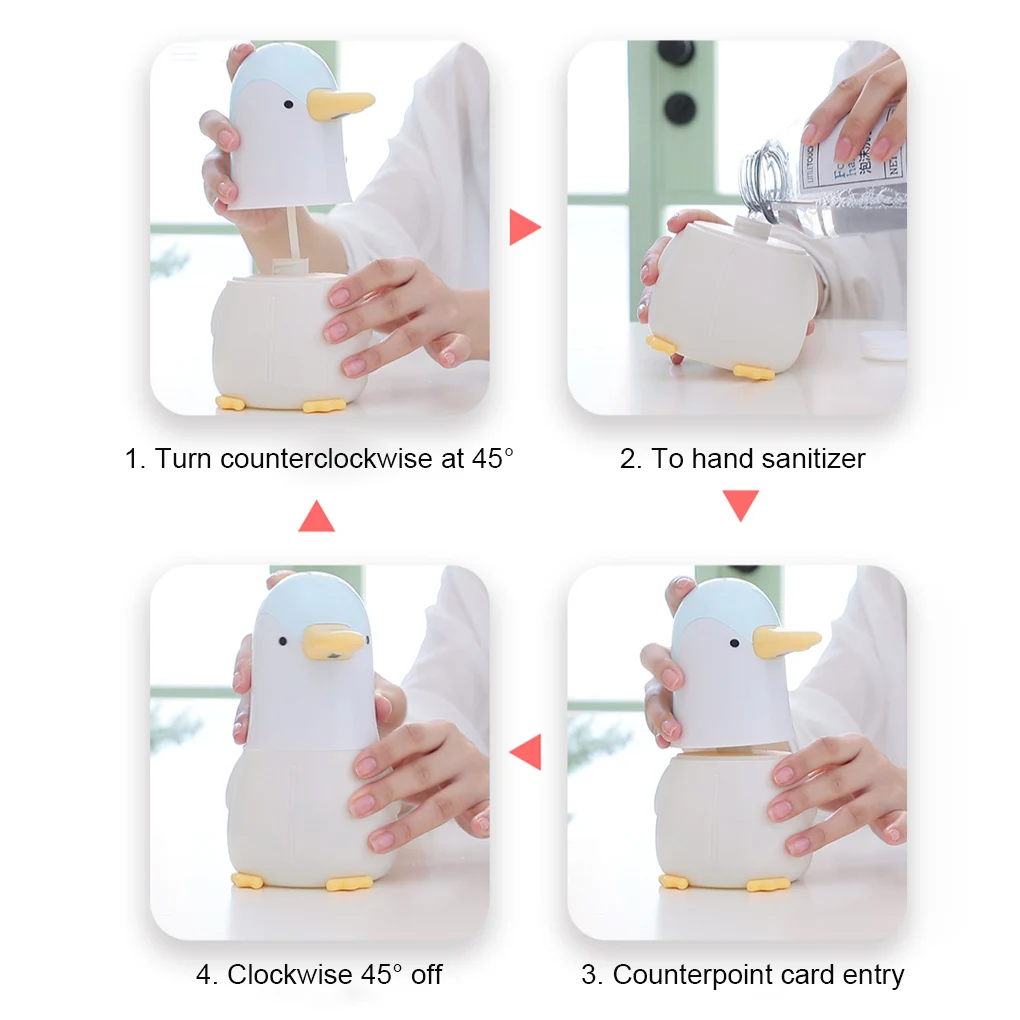 1. Turn counterclockwise at 45°

2. To hand sanitizer

4. Clockwise 45° off

3. Counterpoint card entry