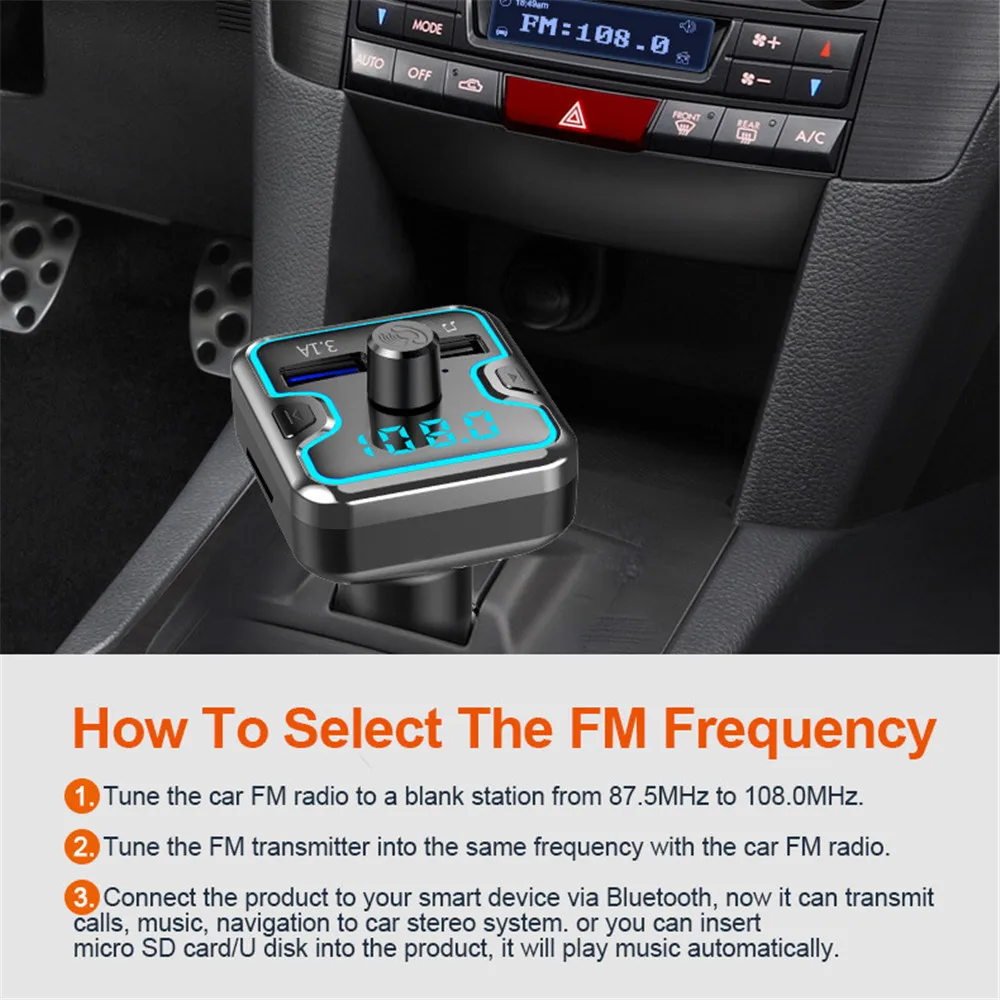 MODE
10:49am
FM:108.0
AUTO
OFF
FRONT
REAR
A/C
3.1A
108.0

How To Select The FM Frequency

1. Tune the car FM radio to a blank station from 87.5MHz to 108.0MHz.

2. Tune the FM transmitter into the same frequency with the car FM radio.

3. Connect the product to your smart device via Bluetooth, now it can transmit calls, music, navigation to car stereo system. or you can insert micro SD card/U disk into the product, it will play music automatically.