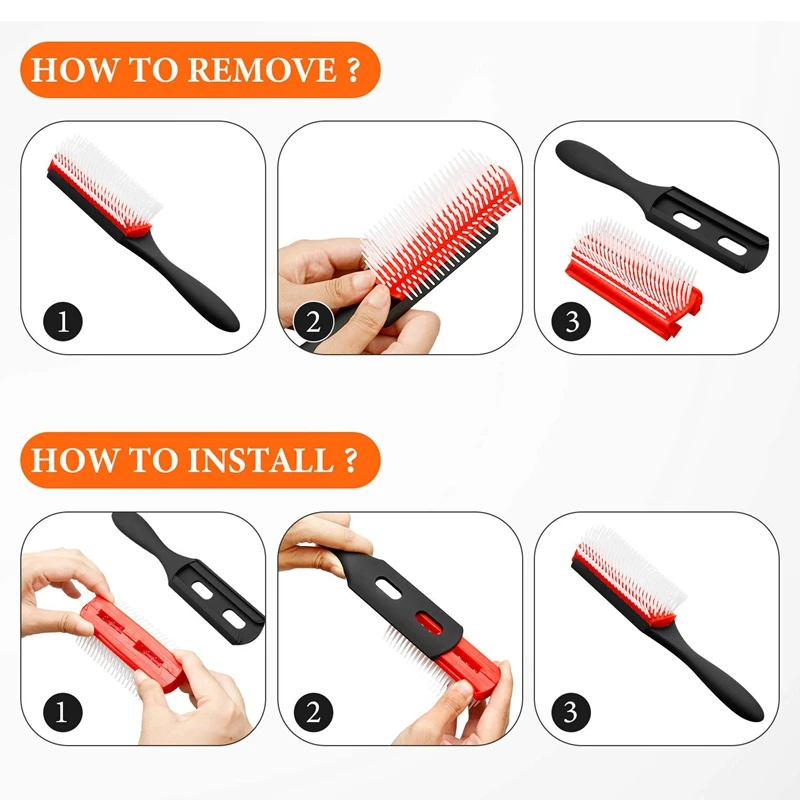 HOW TO REMOVE ?

1

2

3

HOW TO INSTALL ?

1

2

3