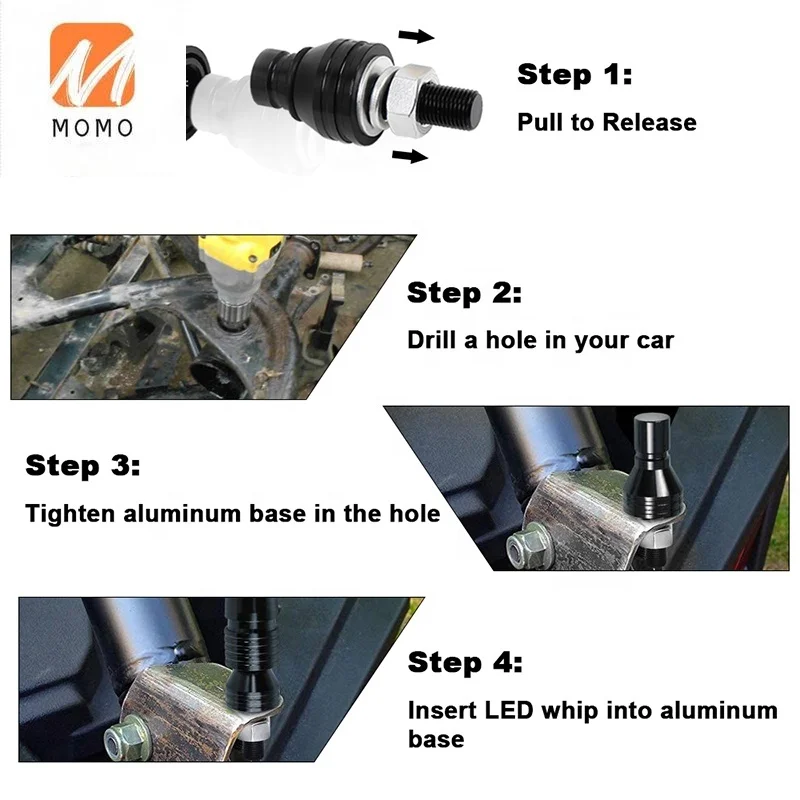 MOMO

Step 1:
Pull to Release

Step 2:
Drill a hole in your car

Step 3:
Tighten aluminum base in the hole

Step 4:
Insert LED whip into aluminum base