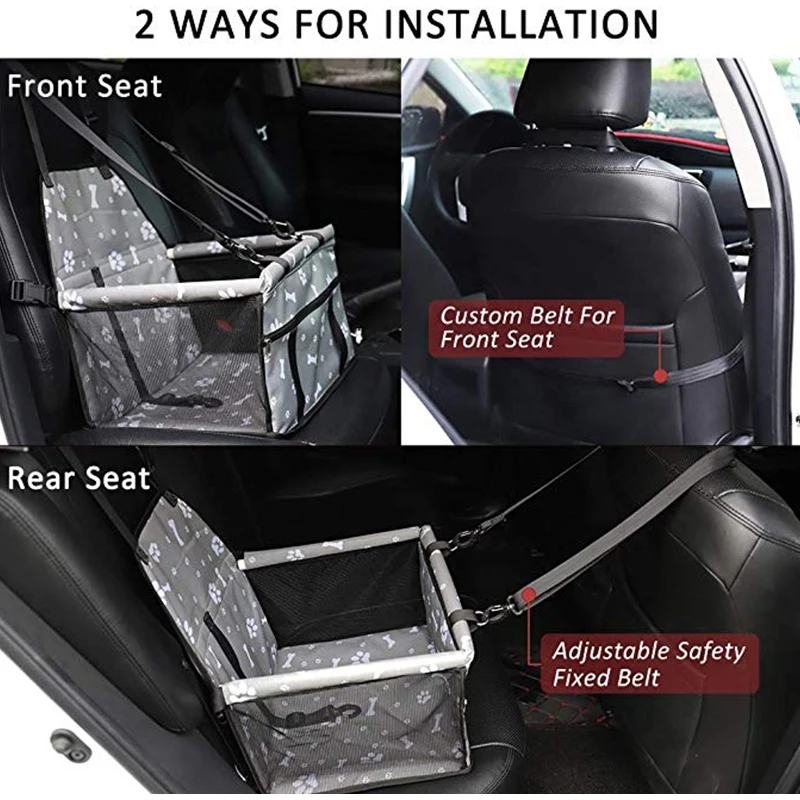 2 WAYS FOR INSTALLATION

Front Seat

Custom Belt For Front Seat

Rear Seat

Adjustable Safety Fixed Belt