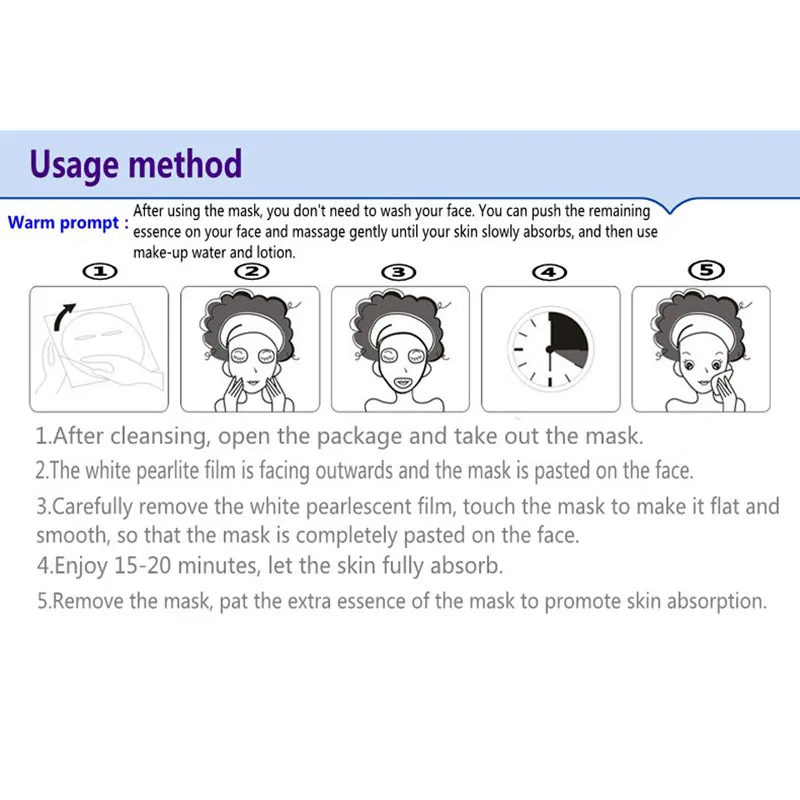 Usage method

Warm prompt : After using the mask, you don't need to wash your face. You can push the remaining essence on your face and massage gently until your skin slowly absorbs, and then use make-up water and lotion.

①

②

③

④

⑤

1.After cleansing, open the package and take out the mask.

2.The white pearlite film is facing outwards and the mask is pasted on the face.

3.Carefully remove the white pearlescent film, touch the mask to make it flat and smooth, so that the mask is completely pasted on the face.

4.Enjoy 15-20 minutes, let the skin fully absorb.

5.Remove the mask, pat the extra essence of the mask to promote skin absorption.