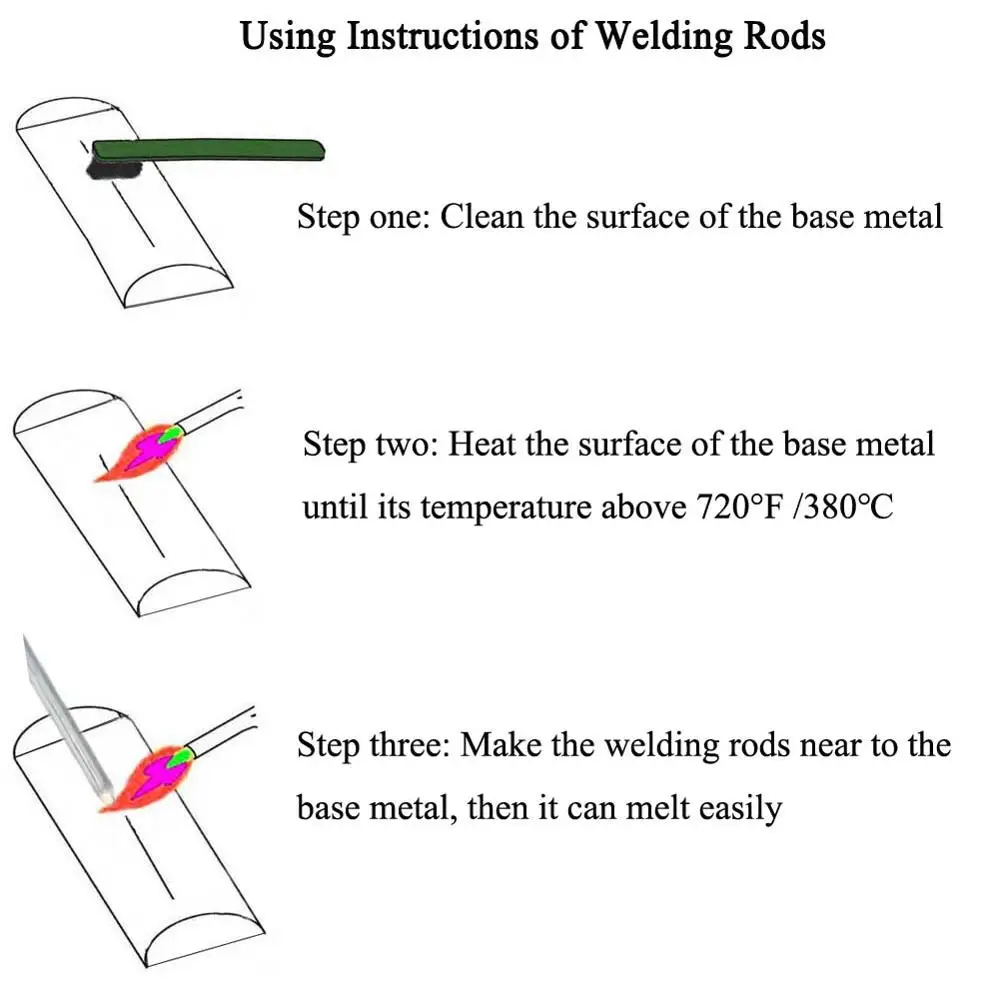 Using Instructions of Welding Rods

Step one: Clean the surface of the base metal

Step two: Heat the surface of the base metal until its temperature above 720°F /380°C

Step three: Make the welding rods near to the base metal, then it can melt easily