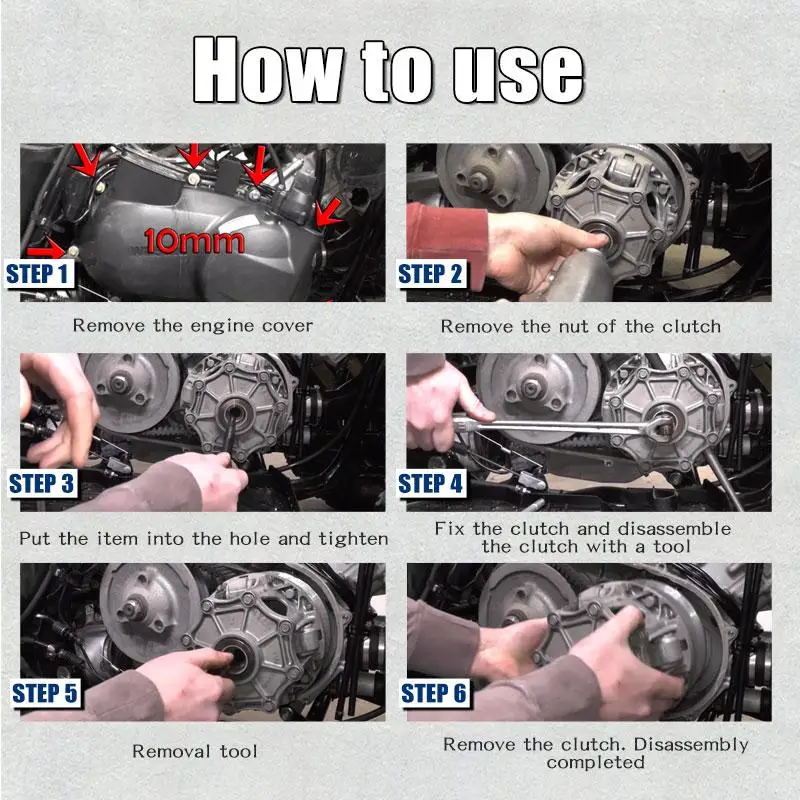 How to use

10mm

STEP 1

Remove the engine cover

STEP 2

Remove the nut of the clutch

STEP 3

Put the item into the hole and tighten

STEP 4

Fix the clutch and disassemble the clutch with a tool

STEP 5

Removal tool

STEP 6

Remove the clutch. Disassembly completed