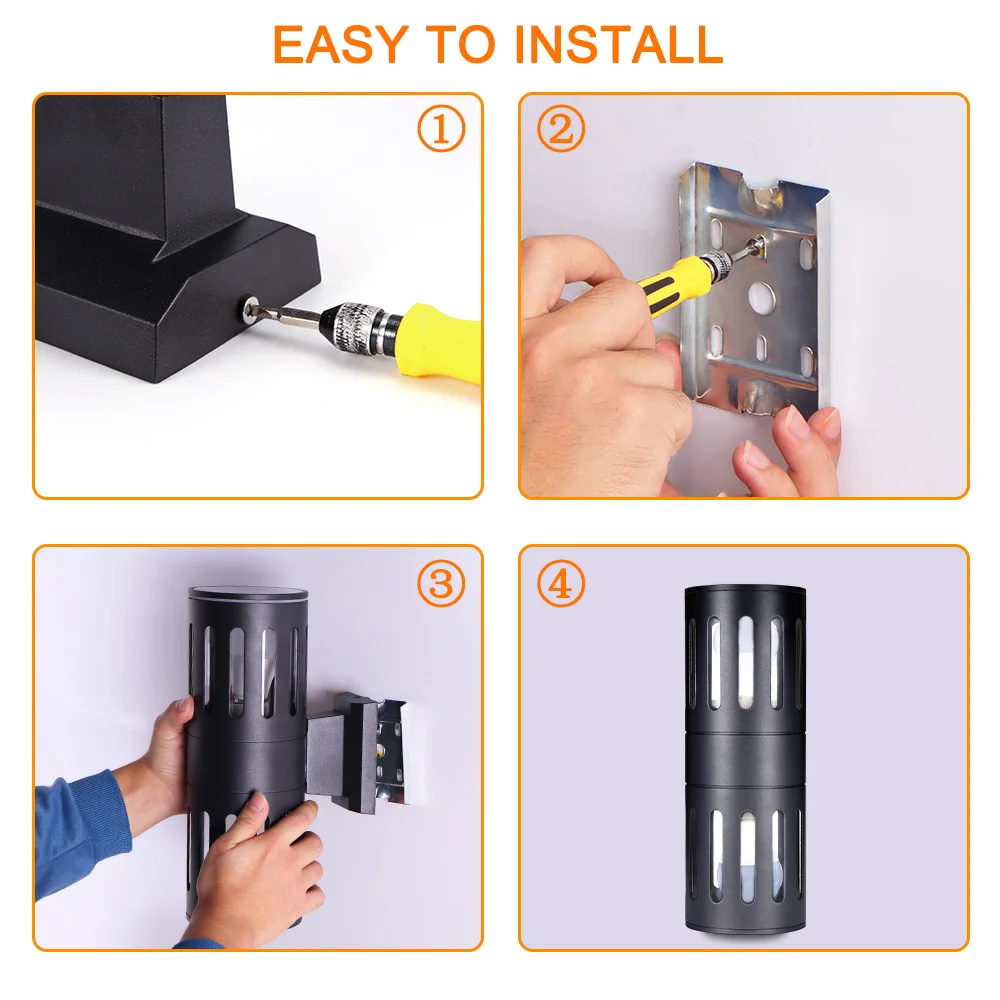 EASY TO INSTALL

①

②

③

④