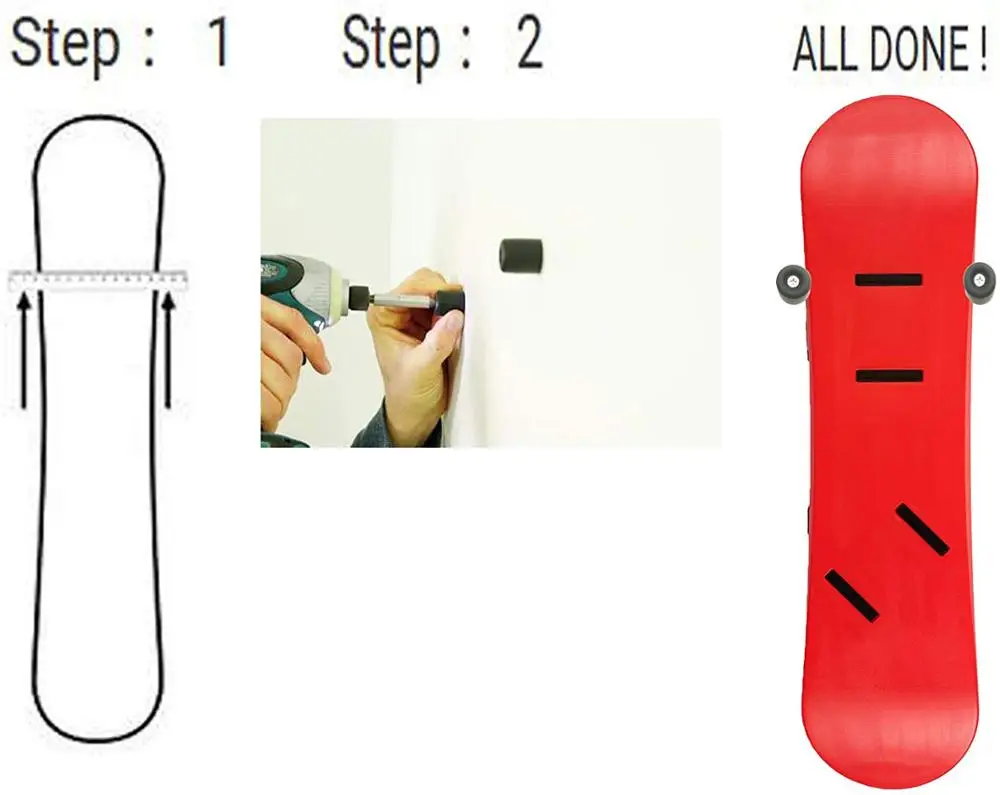 Step : 1

Step : 2

ALL DONE !