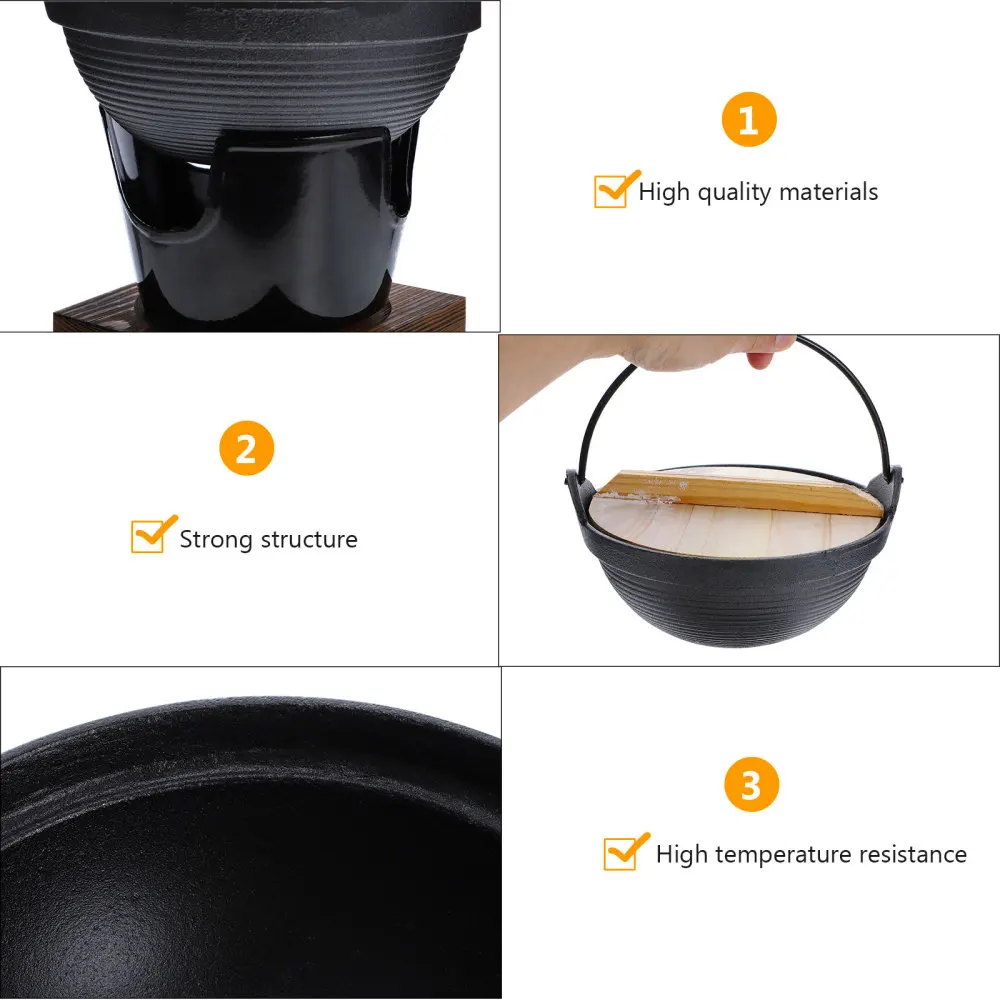 1

High quality materials

2

Strong structure

3

High temperature resistance