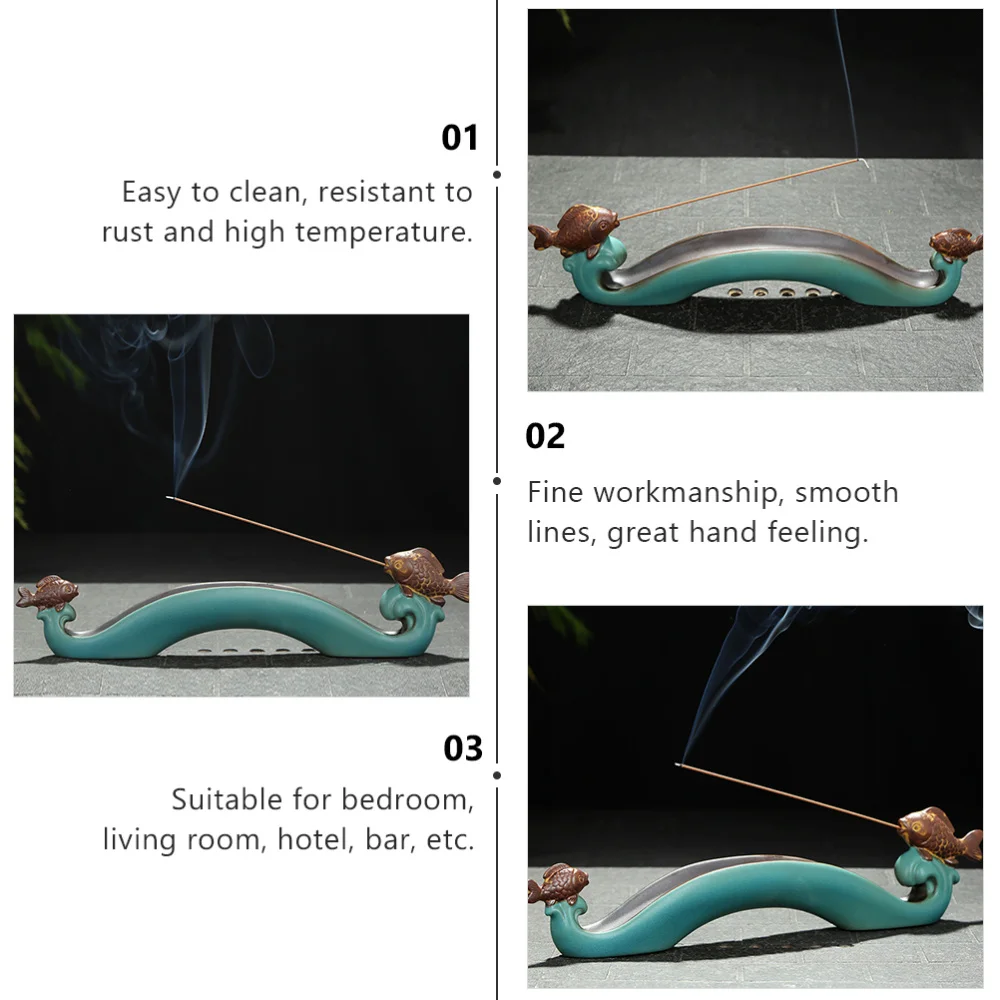 01

Easy to clean, resistant to rust and high temperature.

02

Fine workmanship, smooth lines, great hand feeling.

03

Suitable for bedroom, living room, hotel, bar, etc.