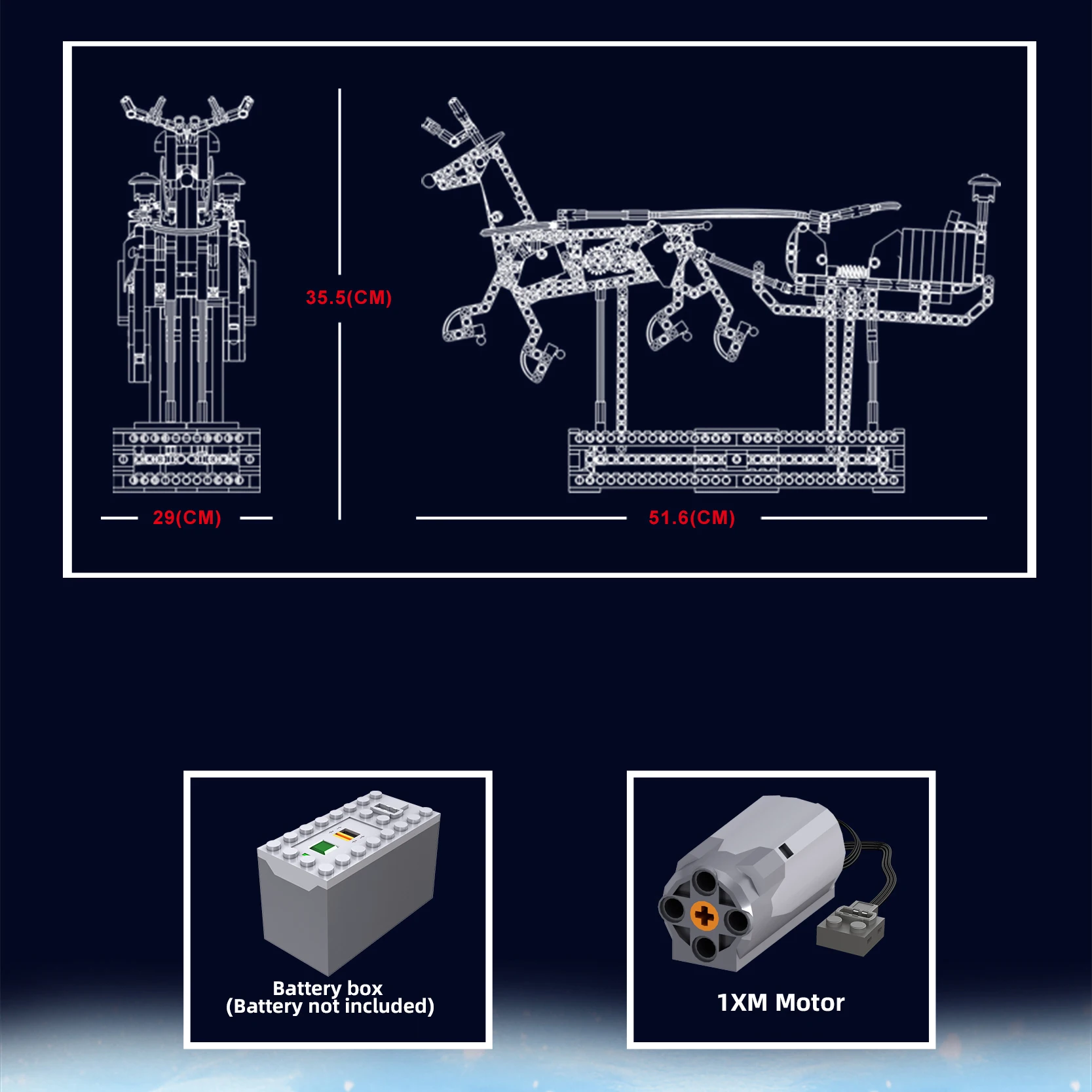 35.5(CM)

29(CM)

51.6(CM)

Battery box
(Battery not included)

1XM Motor