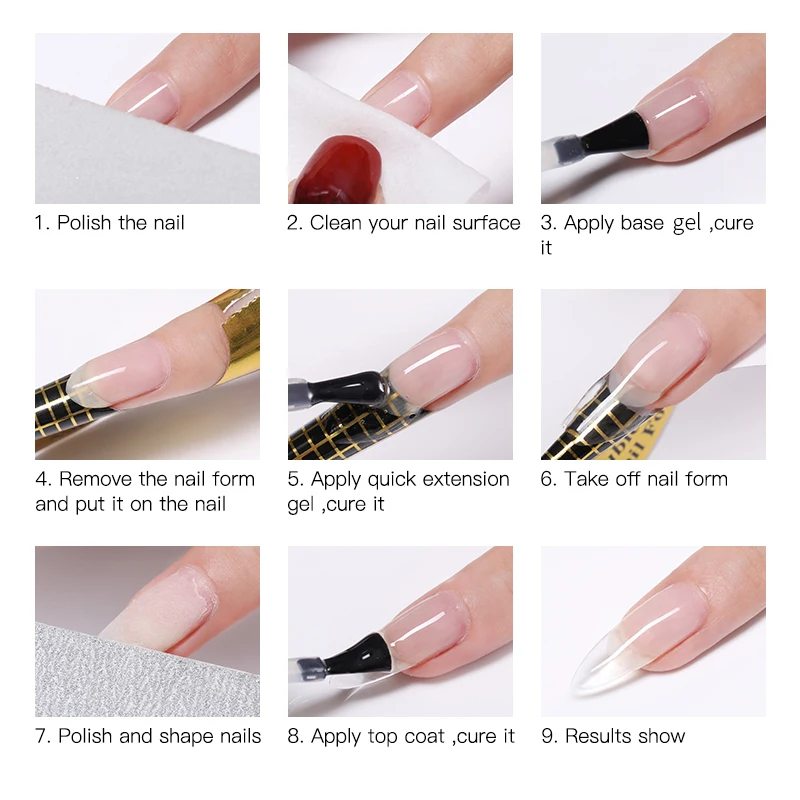 1. Polish the nail

2. Clean your nail surface

3. Apply base gel ,cure it

4. Remove the nail form and put it on the nail

5. Apply quick extension gel ,cure it

6. Take off nail form

7. Polish and shape nails

8. Apply top coat ,cure it

9. Results show