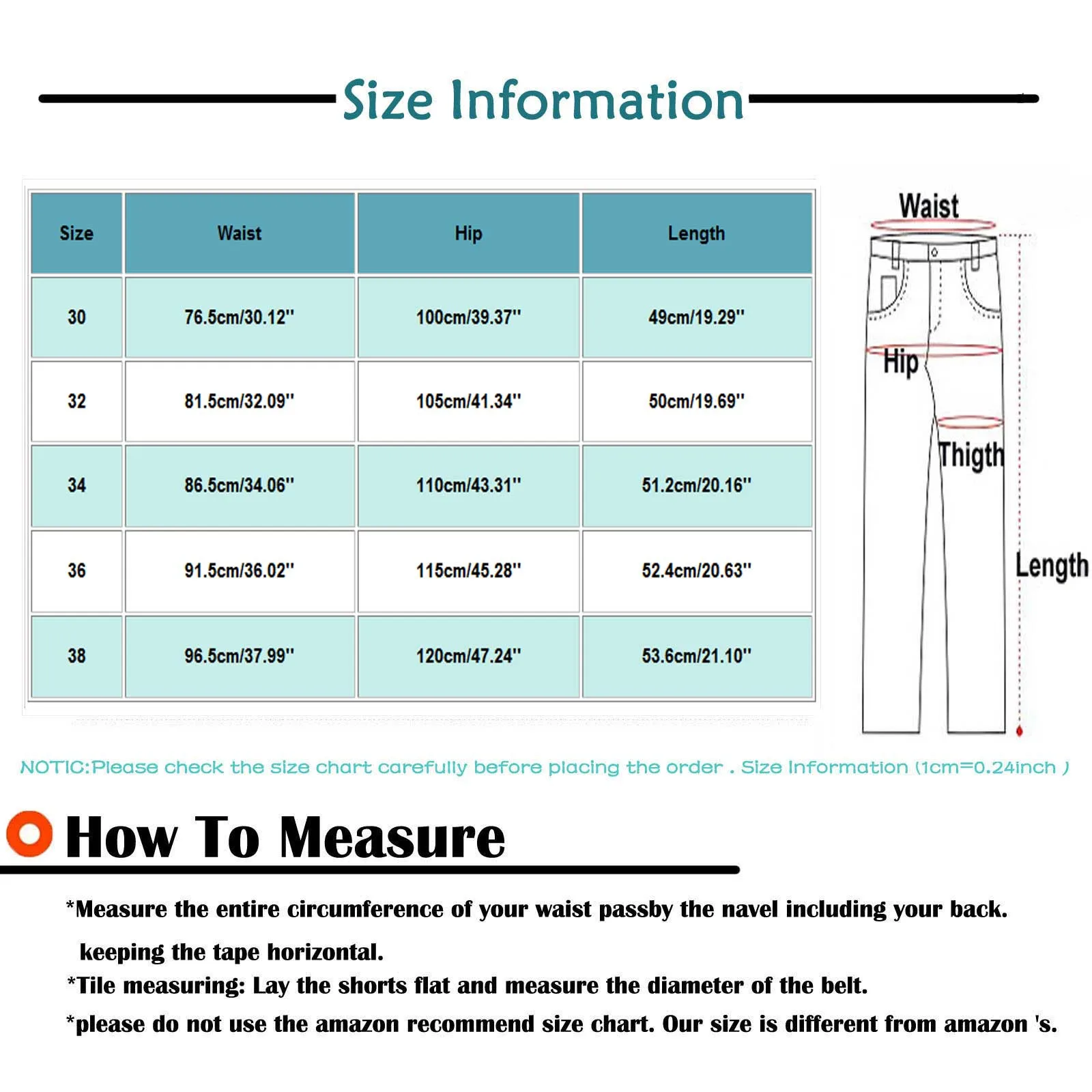 Size Information

| Size | Waist | Hip | Length |
|---|---|---|---|
| 30 | 76.5cm/30.12'' | 100cm/39.37'' | 49cm/19.29'' |
| 32 | 81.5cm/32.09'' | 105cm/41.34'' | 50cm/19.69'' |
| 34 | 86.5cm/34.06'' | 110cm/43.31'' | 51.2cm/20.16'' |
| 36 | 91.5cm/36.02'' | 115cm/45.28'' | 52.4cm/20.63'' |
| 38 | 96.5cm/37.99'' | 120cm/47.24'' | 53.6cm/21.10'' |

Waist
Hip
Thigth
Length

NOTIC:Please check the size chart carefully before placing the order . Size Information (1cm=0.24inch )

How To Measure

*Measure the entire circumference of your waist passby the navel including your back. keeping the tape horizontal.
*Tile measuring: Lay the shorts flat and measure the diameter of the belt.
*please do not use the amazon recommend size chart. Our size is different from amazon 's.