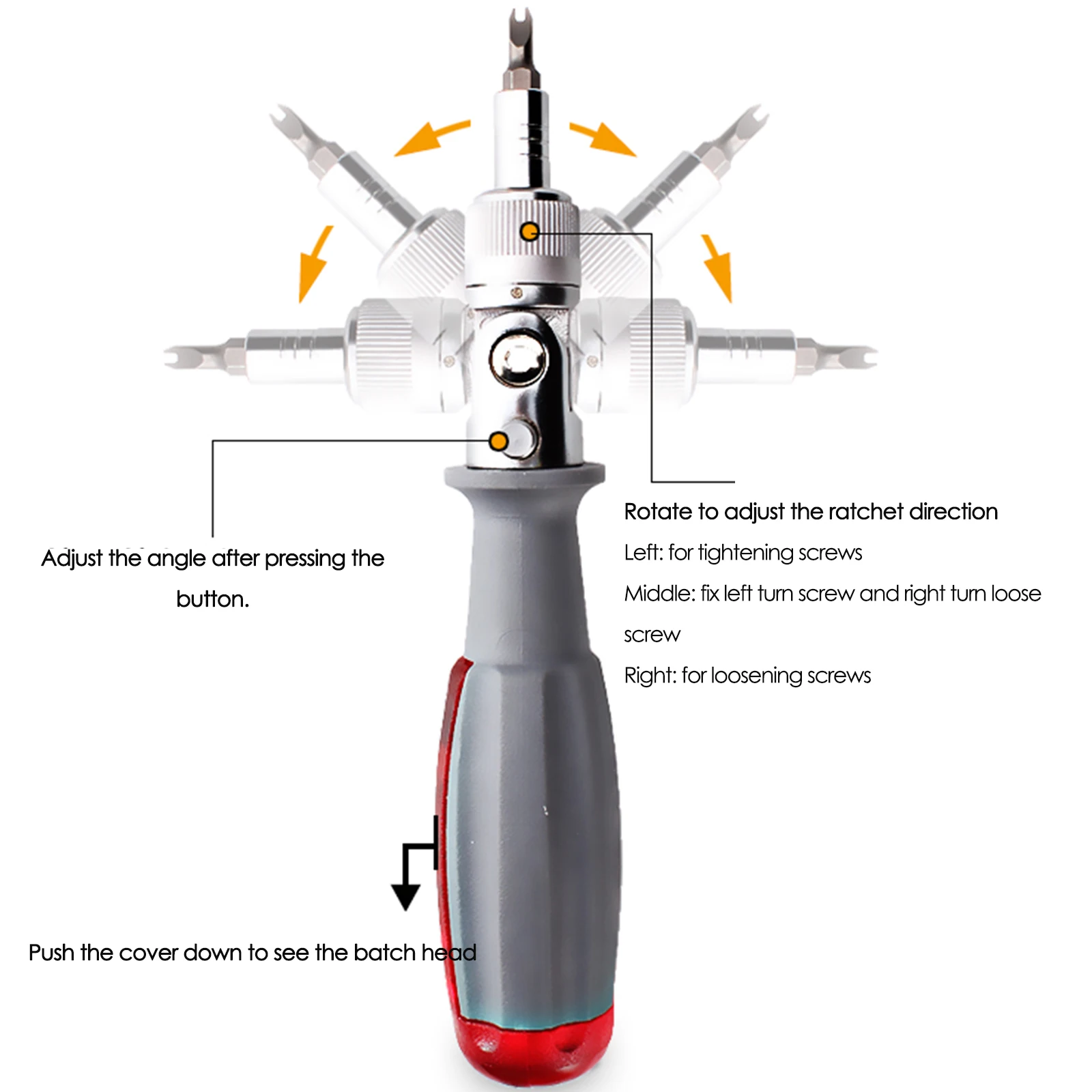 Adjust the angle after pressing the button.

Rotate to adjust the ratchet direction

Left: for tightening screws

Middle: fix left turn screw and right turn loose screw

Right: for loosening screws

Push the cover down to see the batch head