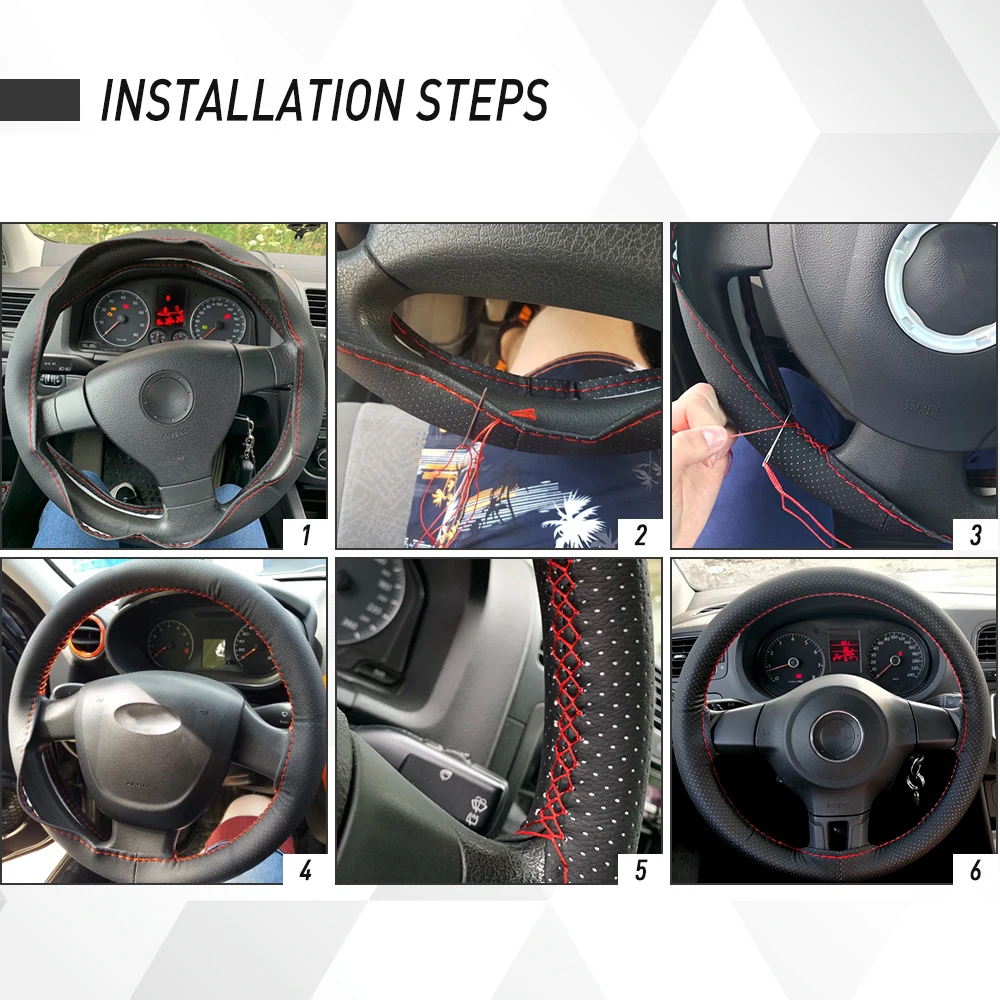 INSTALLATION STEPS

1

2

3

4

5

6