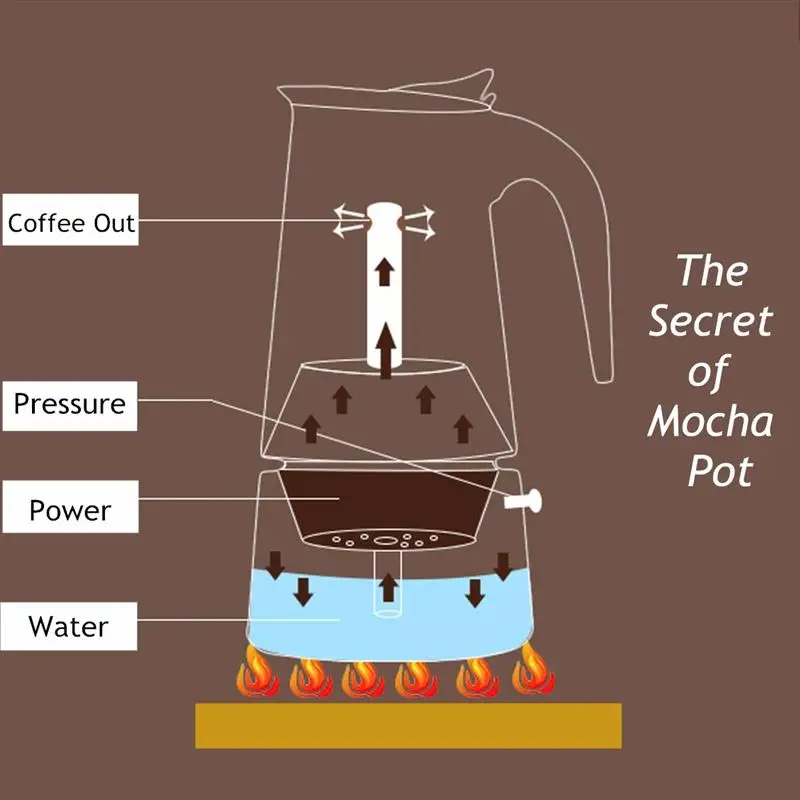 Coffee Out

Pressure

Power

Water

The Secret of Mocha Pot