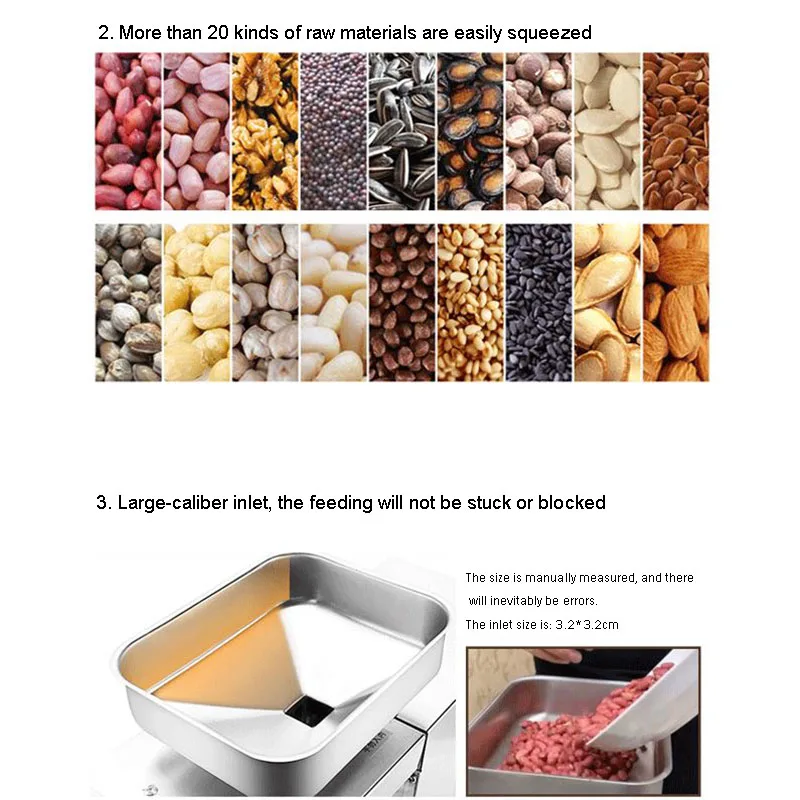 2. More than 20 kinds of raw materials are easily squeezed

3. Large-caliber inlet, the feeding will not be stuck or blocked

The size is manually measured, and there will inevitably be errors.

The inlet size is: 3.2*3.2cm