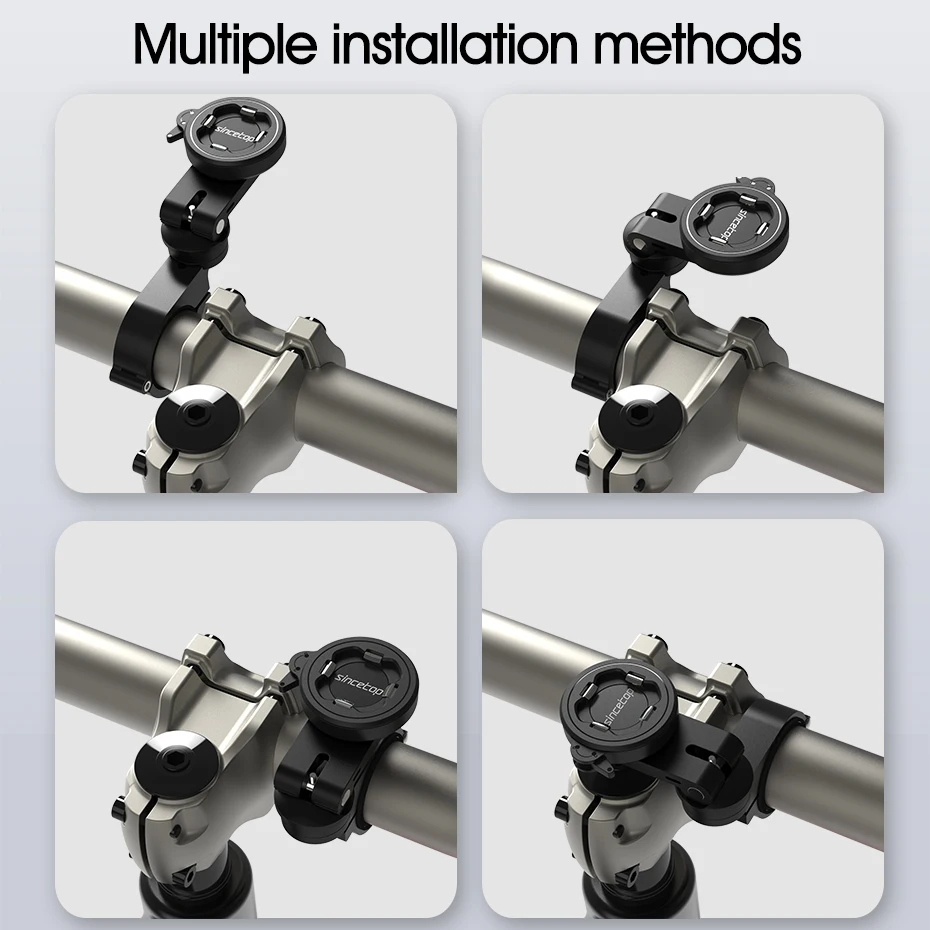 Multiple installation methods

sincetop

sincetop

sincetop

sincetop