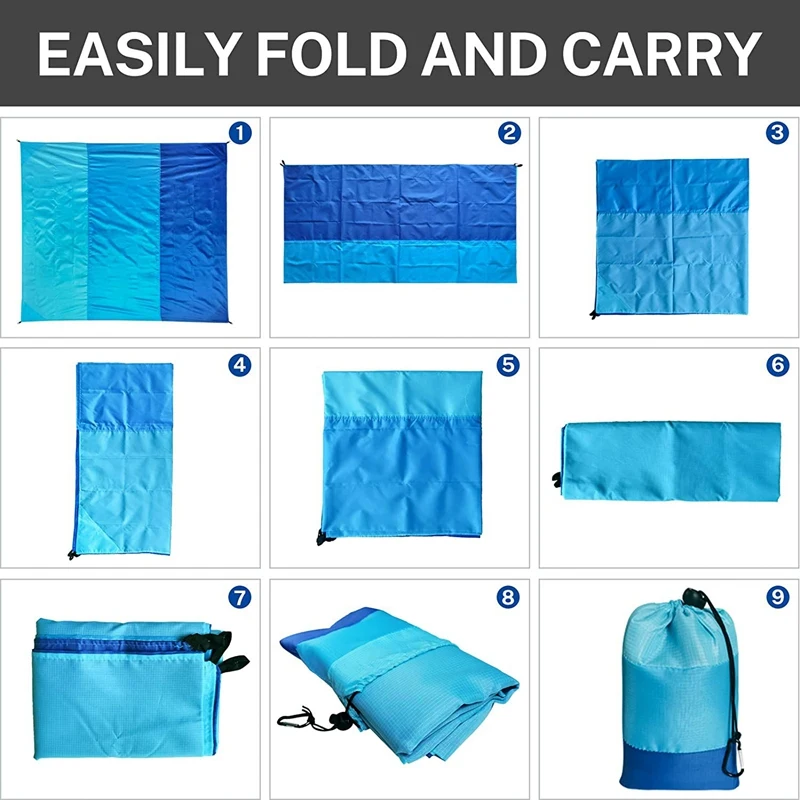 EASILY FOLD AND CARRY

1

2

3

4

5

6

7

8

9