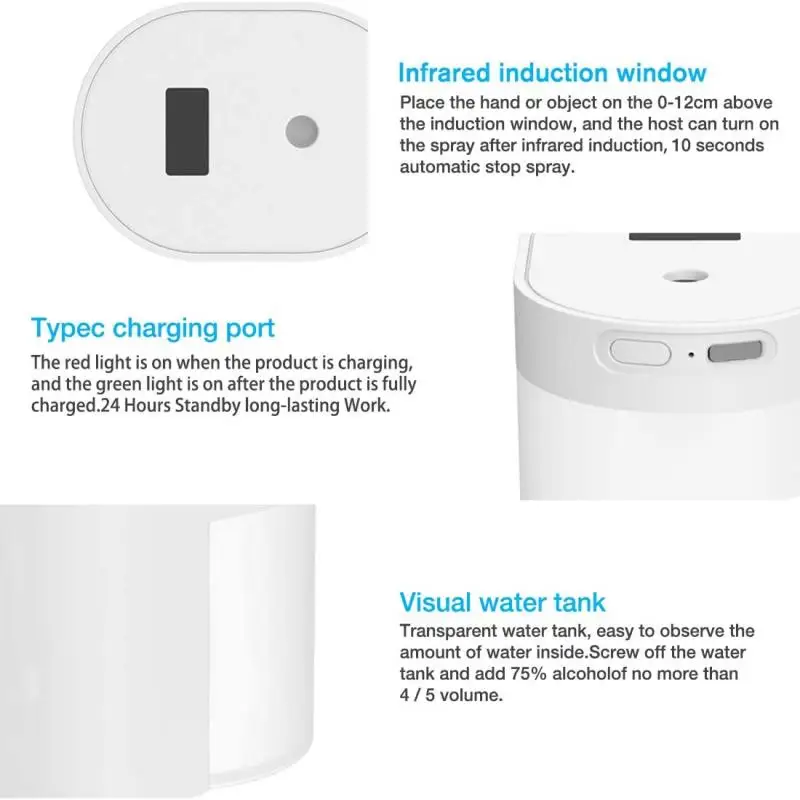 Infrared induction window
Place the hand or object on the 0-12cm above the induction window, and the host can turn on the spray after infrared induction, 10 seconds automatic stop spray.

Typec charging port
The red light is on when the product is charging, and the green light is on after the product is fully charged.24 Hours Standby long-lasting Work.

Visual water tank
Transparent water tank, easy to observe the amount of water inside.Screw off the water tank and add 75% alcoholof no more than 4 / 5 volume.