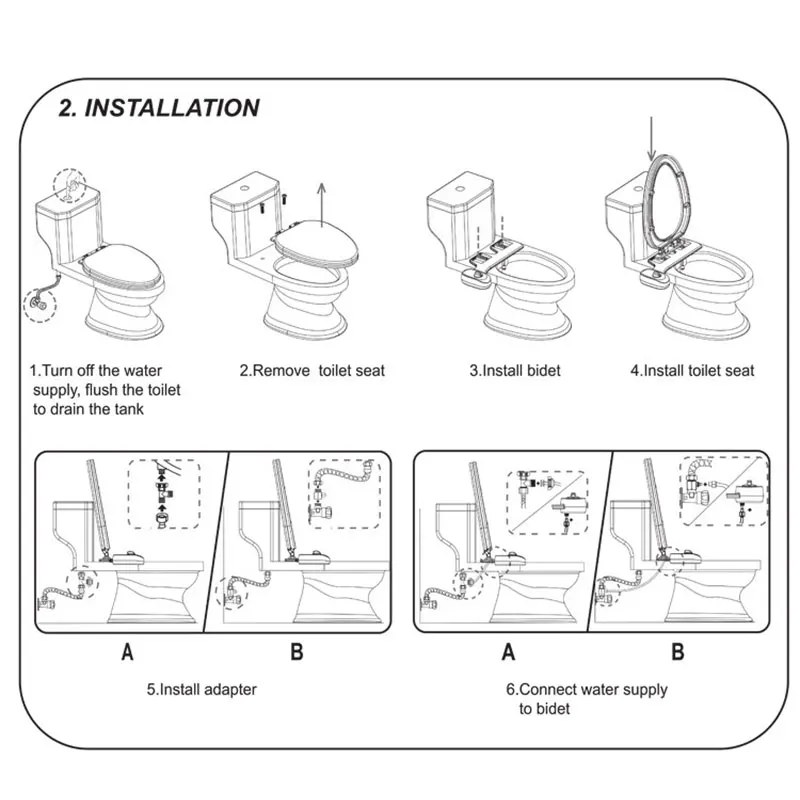 2. INSTALLATION

1.Turn off the water supply, flush the toilet to drain the tank

2.Remove toilet seat

3.Install bidet

4.Install toilet seat

A

B

5.Install adapter

A

B

6.Connect water supply to bidet