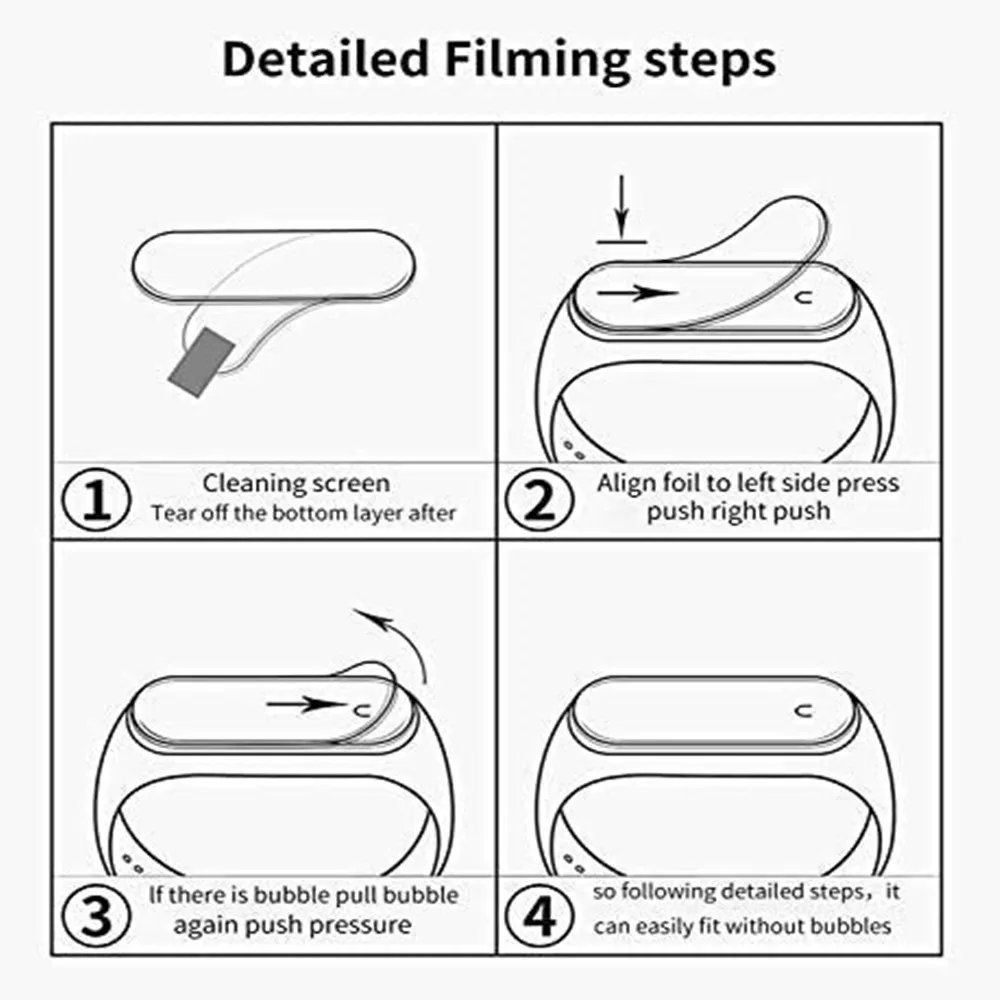 Detailed Filming steps

1 Cleaning screen
Tear off the bottom layer after

2 Align foil to left side press push right push

3 If there is bubble pull bubble again push pressure

4 so following detailed steps，it can easily fit without bubbles