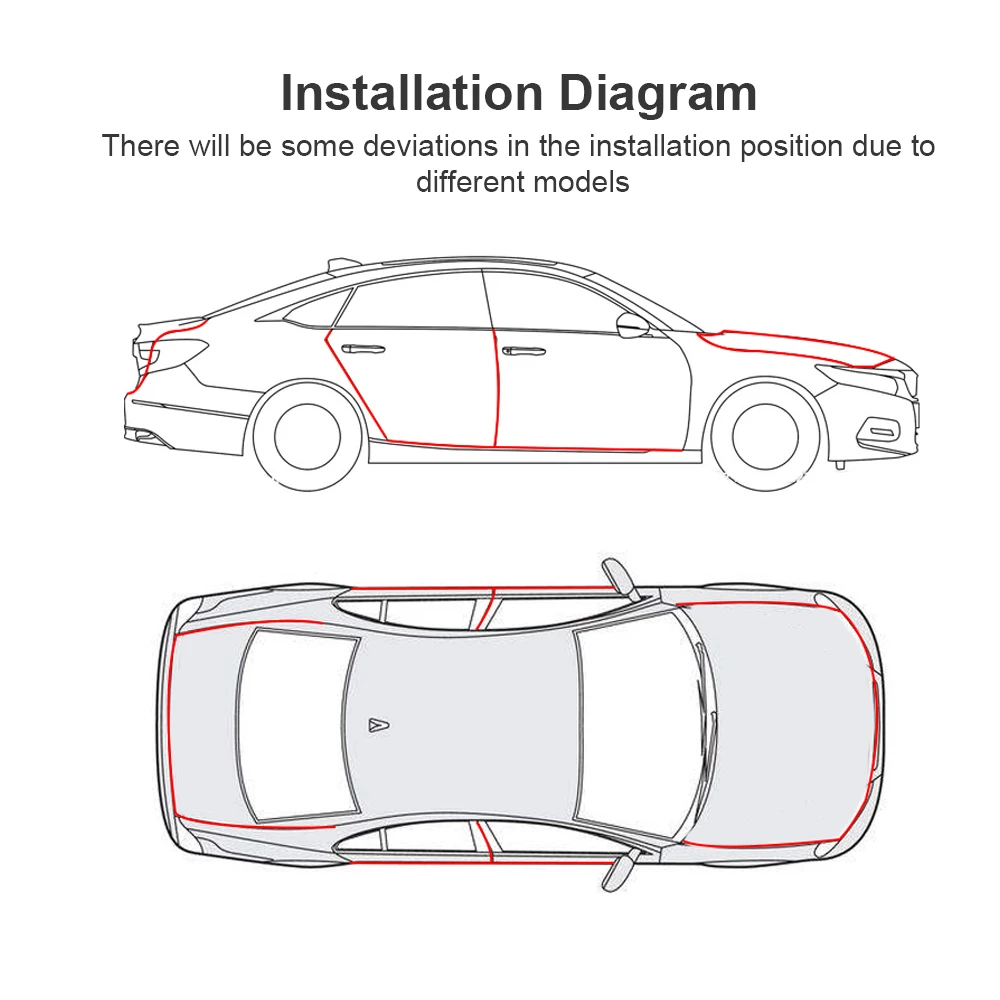 Installation Diagram

There will be some deviations in the installation position due to different models