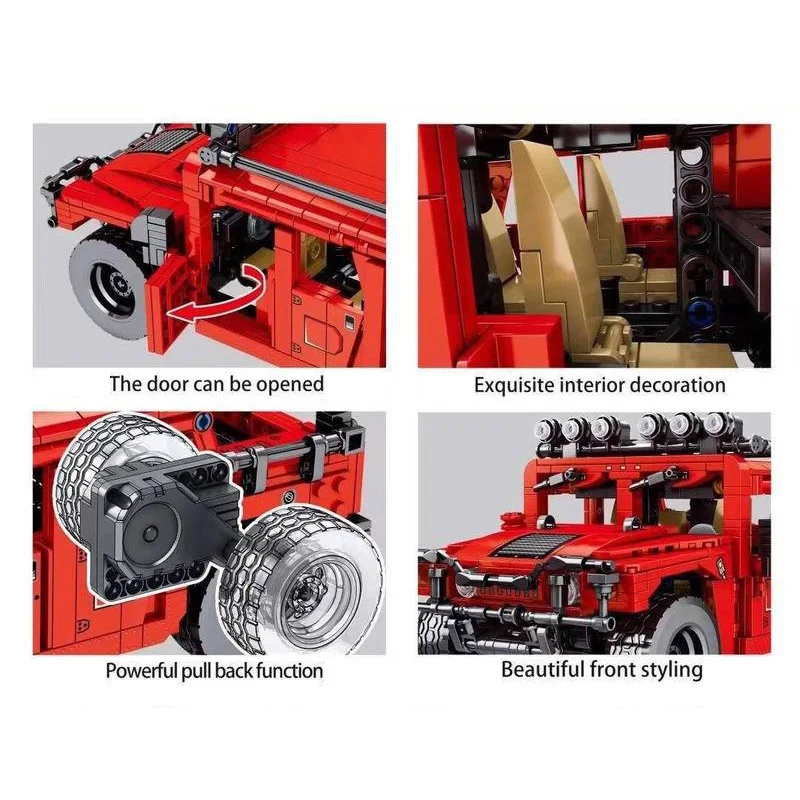 The door can be opened

Exquisite interior decoration

Powerful pull back function

Beautiful front styling