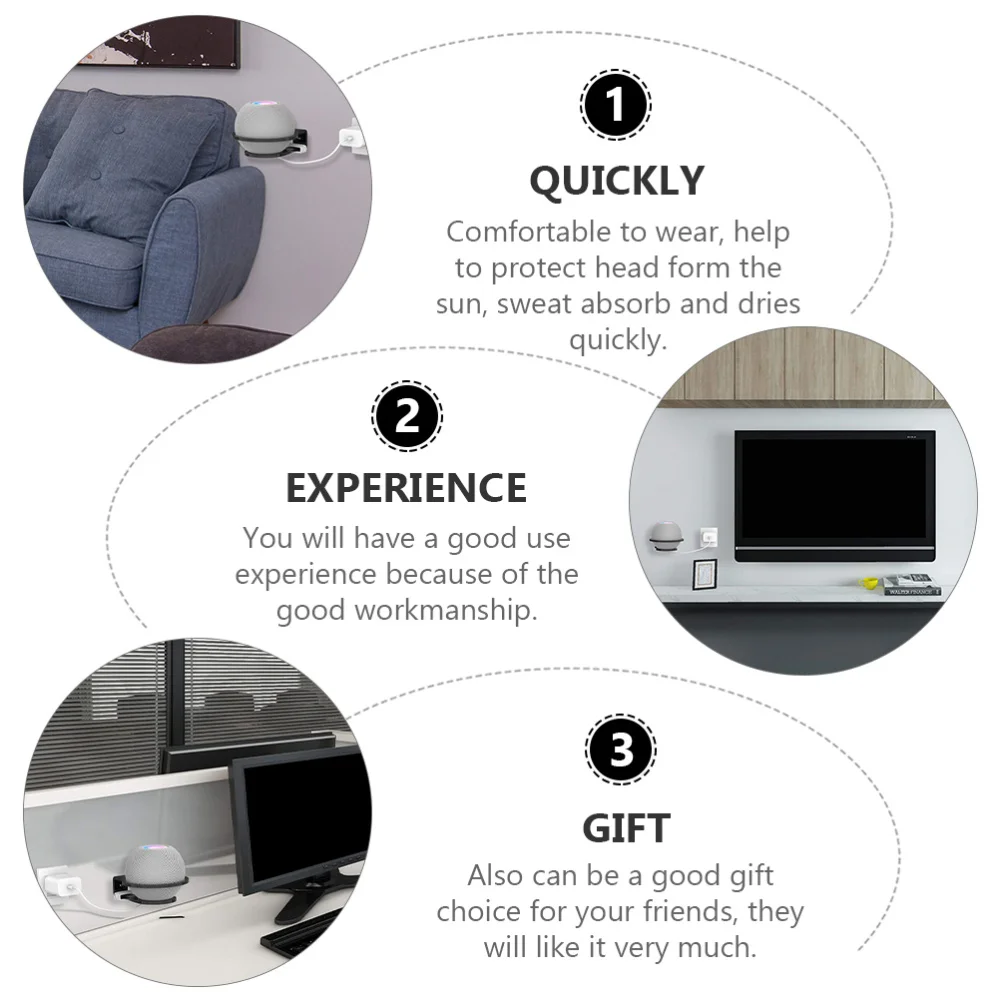 1

QUICKLY

Comfortable to wear, help to protect head form the sun, sweat absorb and dries quickly.

2

EXPERIENCE

You will have a good use experience because of the good workmanship.

3

GIFT

Also can be a good gift choice for your friends, they will like it very much.