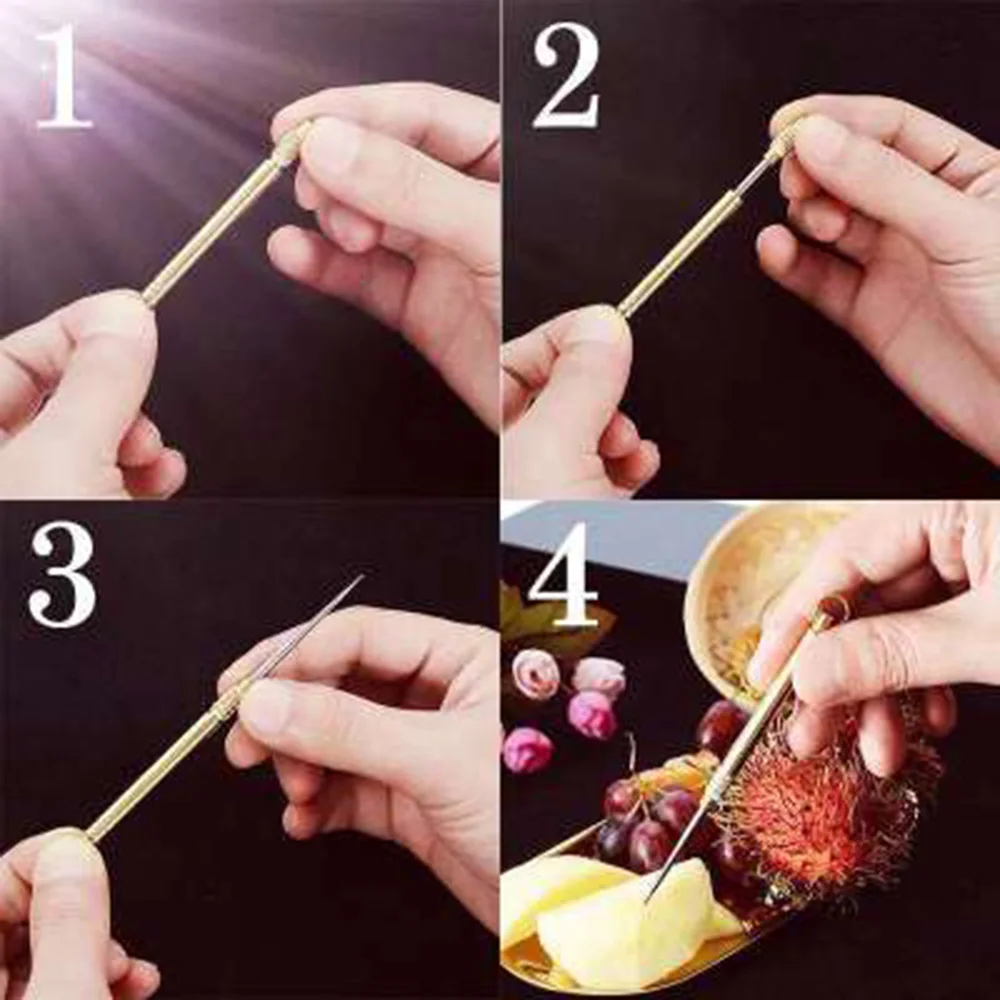 1
2
3
4