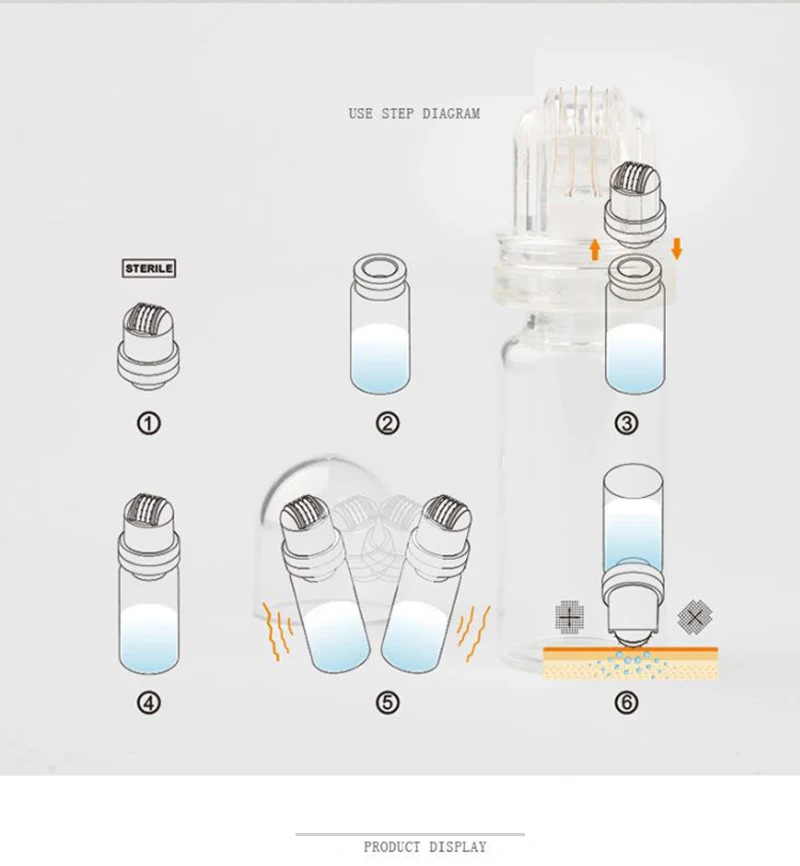 USE STEP DIAGRAM

STERILE

①

②

③

④

⑤

⑥

PRODUCT DISPLAY