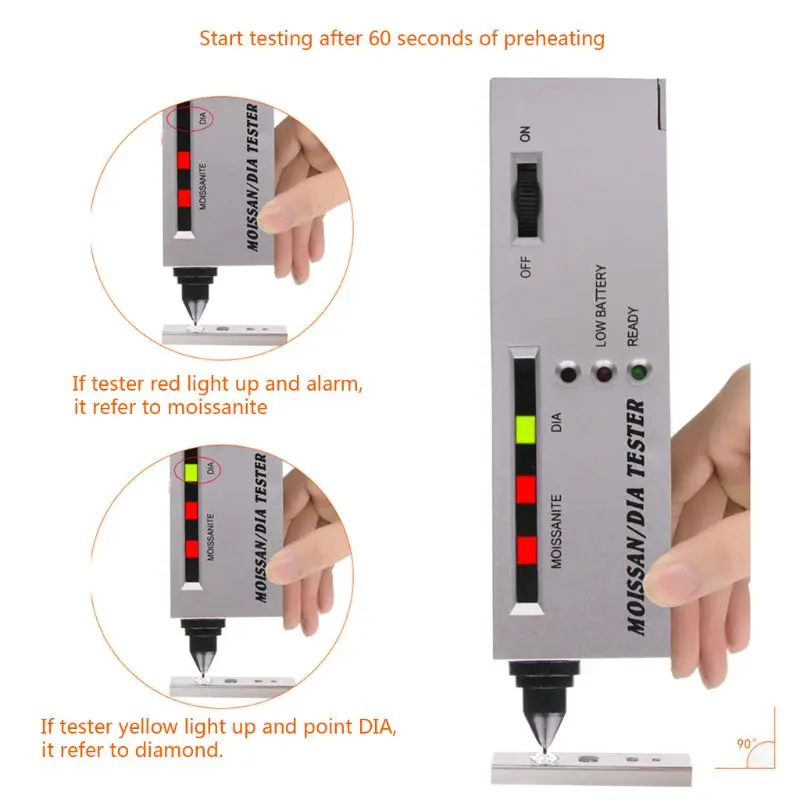 Start testing after 60 seconds of preheating

DIA
MOISSANITE
MOISSAN/DIA TESTER

If tester red light up and alarm, it refer to moissanite

DIA
MOISSANITE
MOISSAN/DIA TESTER

If tester yellow light up and point DIA, it refer to diamond.

ON
OFF
LOW BATTERY
READY
DIA
MOISSANITE
MOISSAN/DIA TESTER

90°