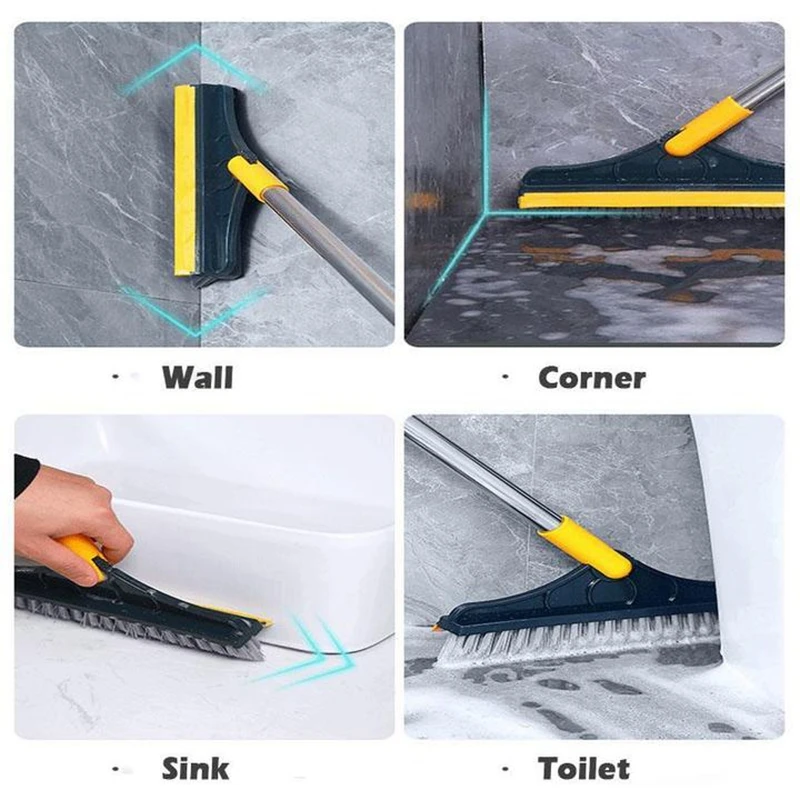 · Wall

· Corner

· Sink

· Toilet