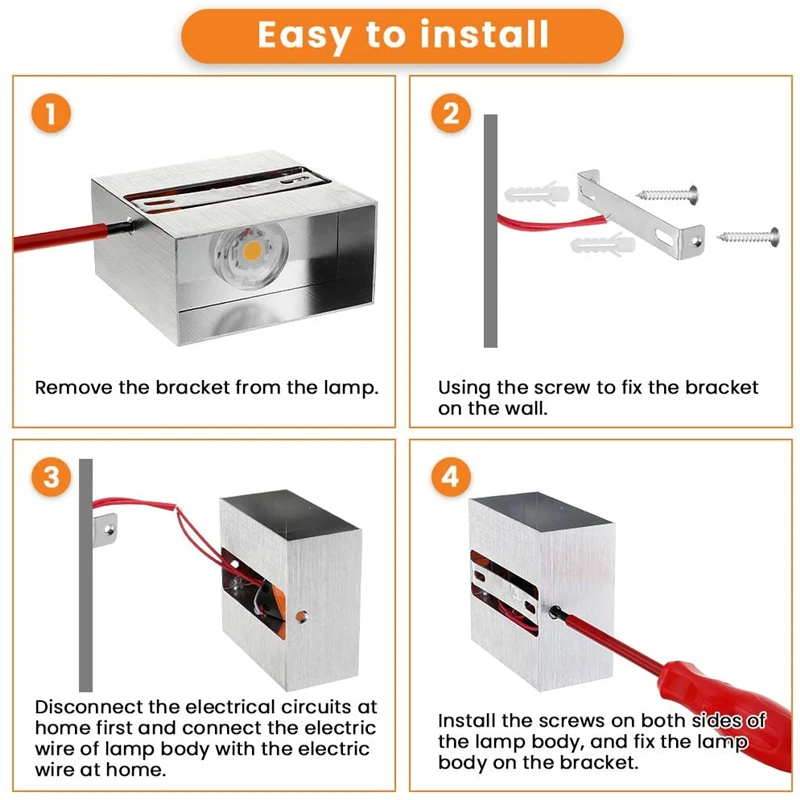 Easy to install

1

Remove the bracket from the lamp.

2

Using the screw to fix the bracket on the wall.

3

Disconnect the electrical circuits at home first and connect the electric wire of lamp body with the electric wire at home.

4

Install the screws on both sides of the lamp body, and fix the lamp body on the bracket.