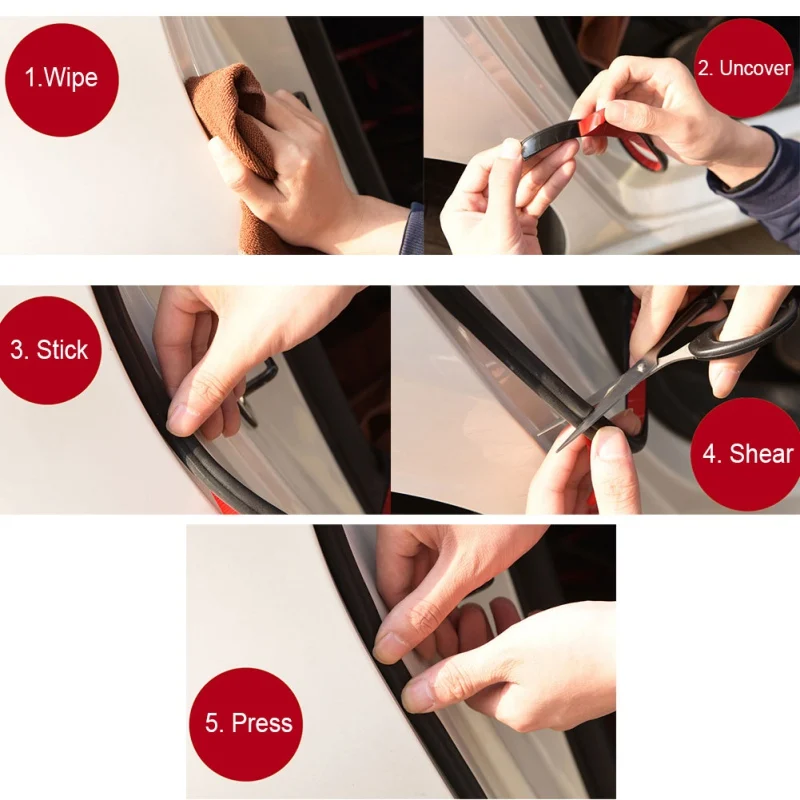 1.Wipe

2. Uncover

3. Stick

4. Shear

5. Press