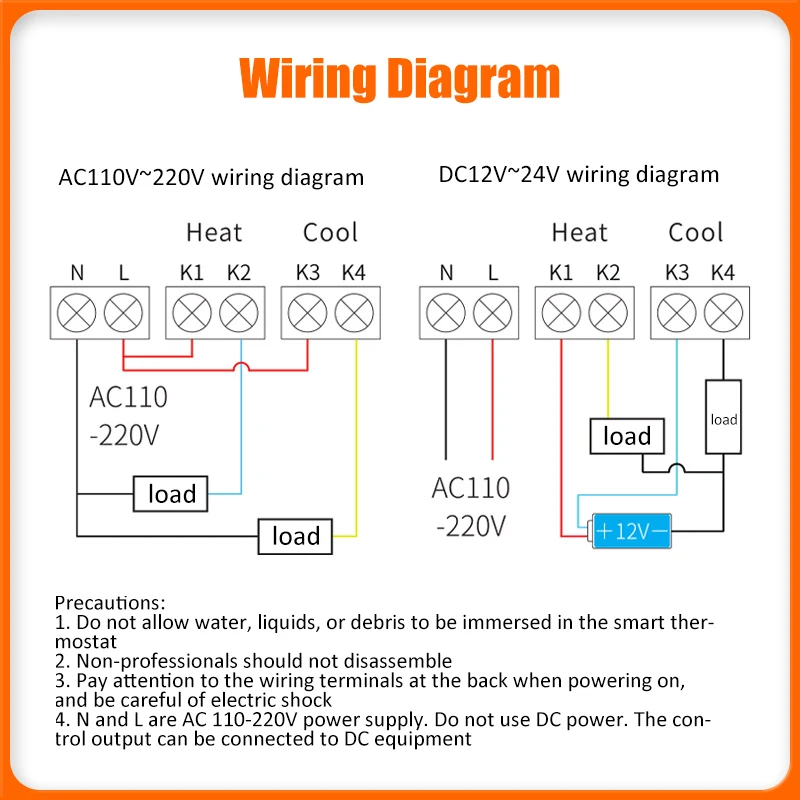 Wiring Diagram

AC110V~220V wiring diagram

Heat Cool

N L K1 K2 K3 K4

AC110 -220V

load

load

DC12V~24V wiring diagram

Heat Cool

N L K1 K2 K3 K4

load

load

AC110 -220V

+12V−

Precautions:
1. Do not allow water, liquids, or debris to be immersed in the smart thermostat
2. Non-professionals should not disassemble
3. Pay attention to the wiring terminals at the back when powering on, and be careful of electric shock
4. N and L are AC 110-220V power supply. Do not use DC power. The control output can be connected to DC equipment