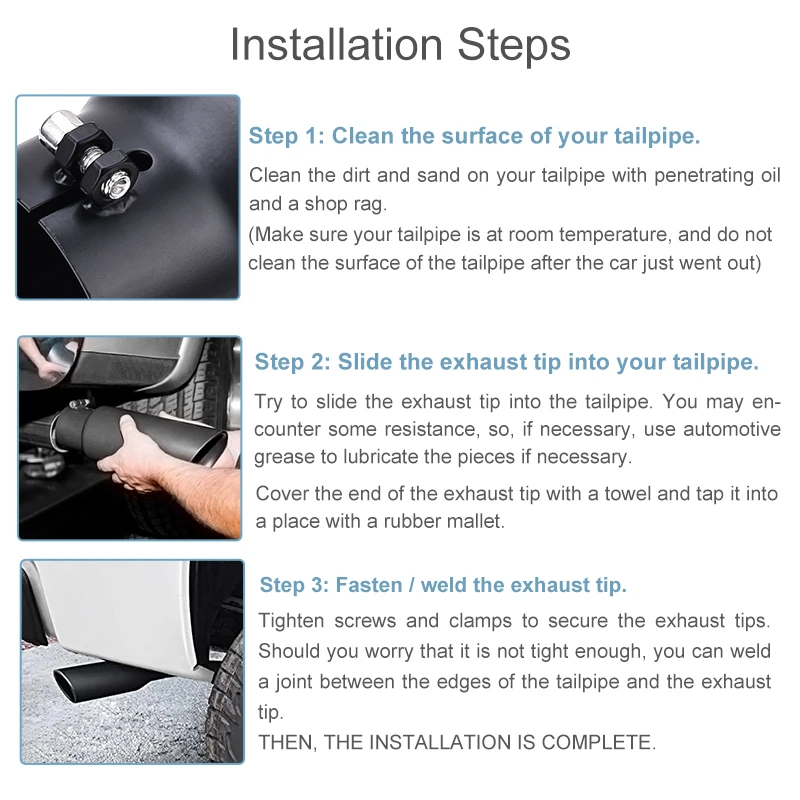 Installation Steps

Step 1: Clean the surface of your tailpipe.

Clean the dirt and sand on your tailpipe with penetrating oil and a shop rag.
(Make sure your tailpipe is at room temperature, and do not clean the surface of the tailpipe after the car just went out)

Step 2: Slide the exhaust tip into your tailpipe.

Try to slide the exhaust tip into the tailpipe. You may encounter some resistance, so, if necessary, use automotive grease to lubricate the pieces if necessary.

Cover the end of the exhaust tip with a towel and tap it into a place with a rubber mallet.

Step 3: Fasten / weld the exhaust tip.

Tighten screws and clamps to secure the exhaust tips. Should you worry that it is not tight enough, you can weld a joint between the edges of the tailpipe and the exhaust tip.
THEN, THE INSTALLATION IS COMPLETE.