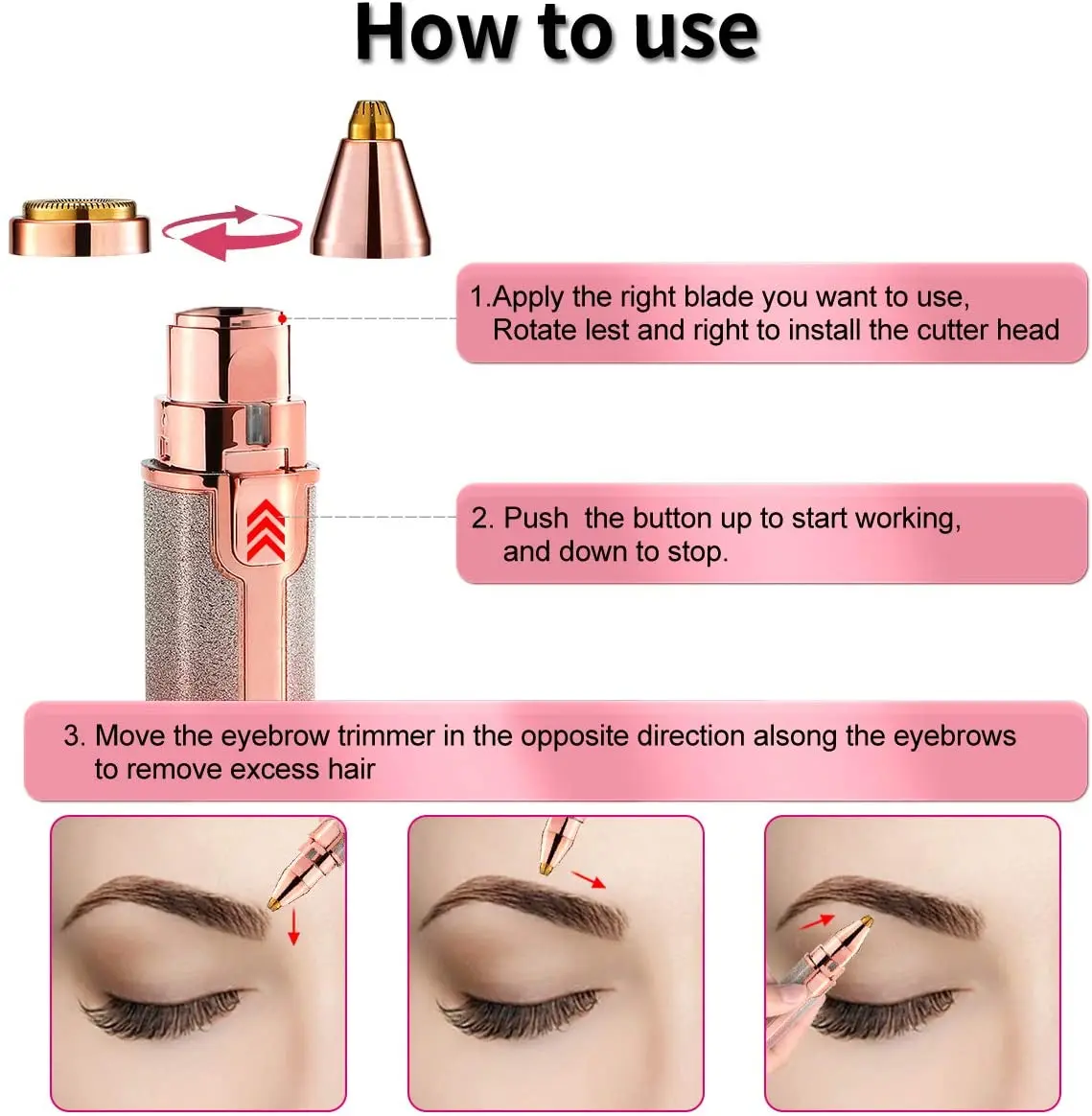 How to use

1.Apply the right blade you want to use,
Rotate lest and right to install the cutter head

2. Push the button up to start working,
and down to stop.

3. Move the eyebrow trimmer in the opposite direction alsong the eyebrows
to remove excess hair