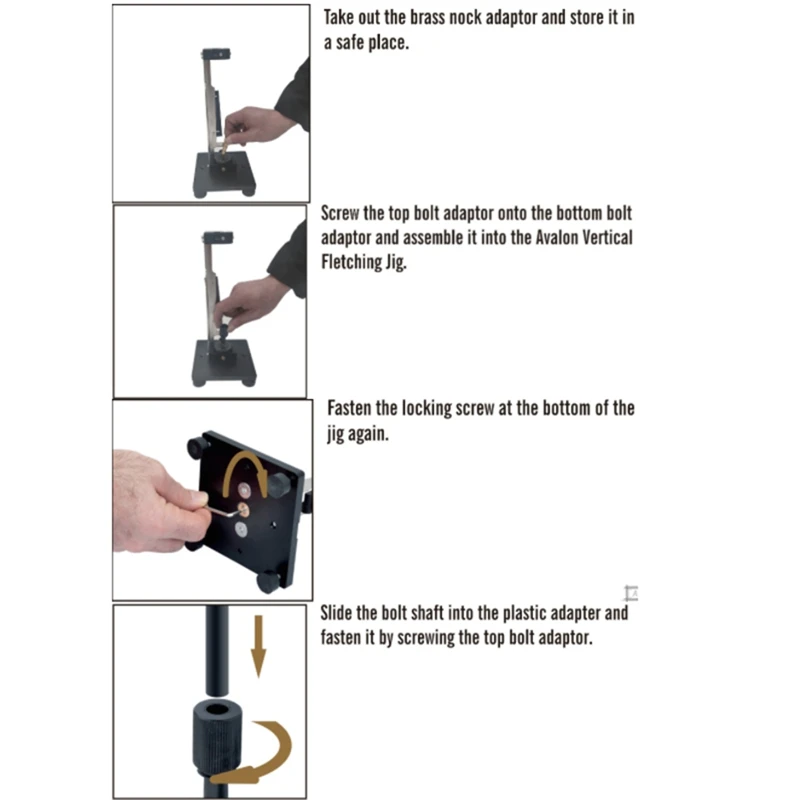 Take out the brass nock adaptor and store it in a safe place.

Screw the top bolt adaptor onto the bottom bolt adaptor and assemble it into the Avalon Vertical Fletching Jig.

Fasten the locking screw at the bottom of the jig again.

Slide the bolt shaft into the plastic adapter and fasten it by screwing the top bolt adaptor.