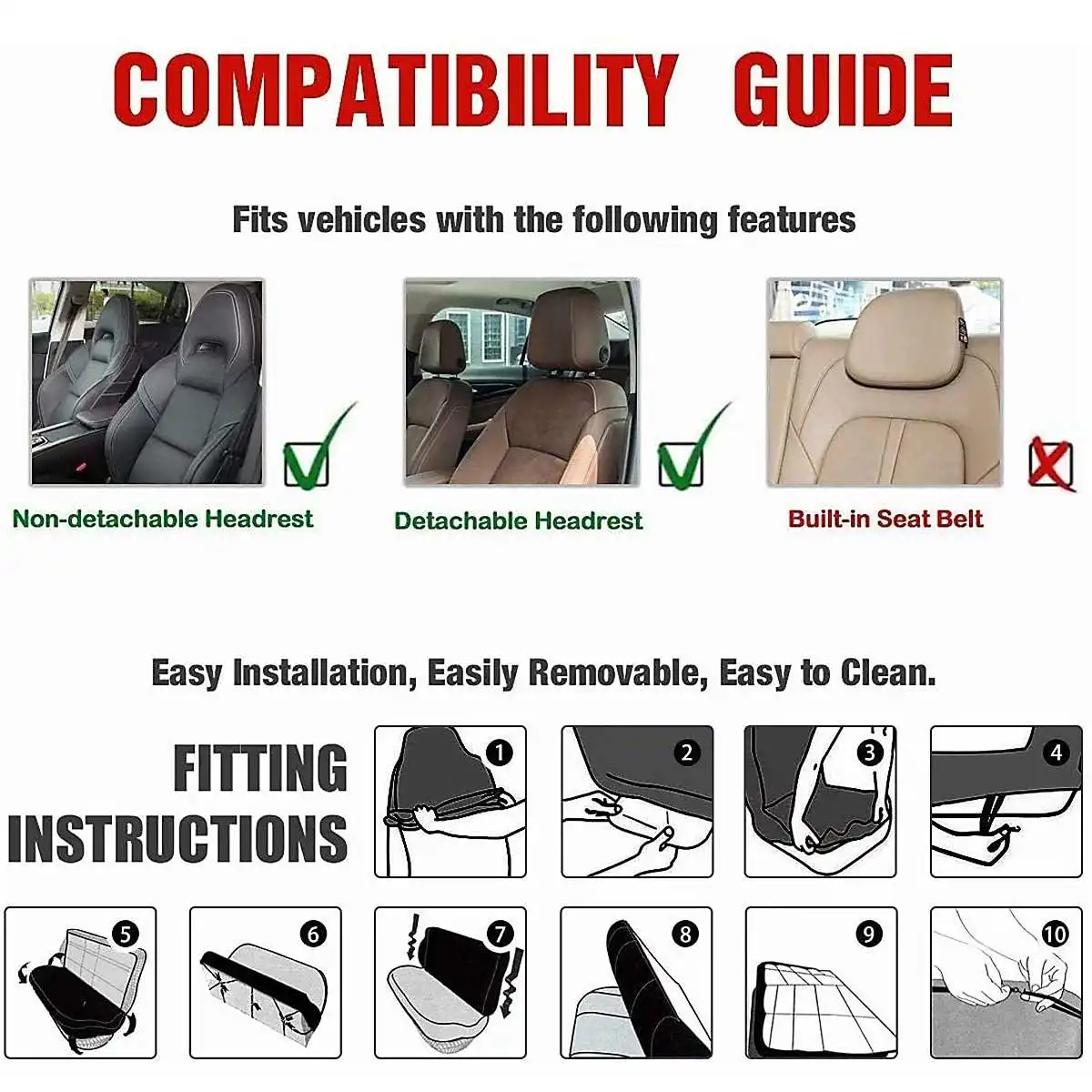 COMPATIBILITY GUIDE

Fits vehicles with the following features

Non-detachable Headrest

Detachable Headrest

Built-in Seat Belt

Easy Installation, Easily Removable, Easy to Clean.

FITTING INSTRUCTIONS

1

2

3

4

5

6

7

8

9

10