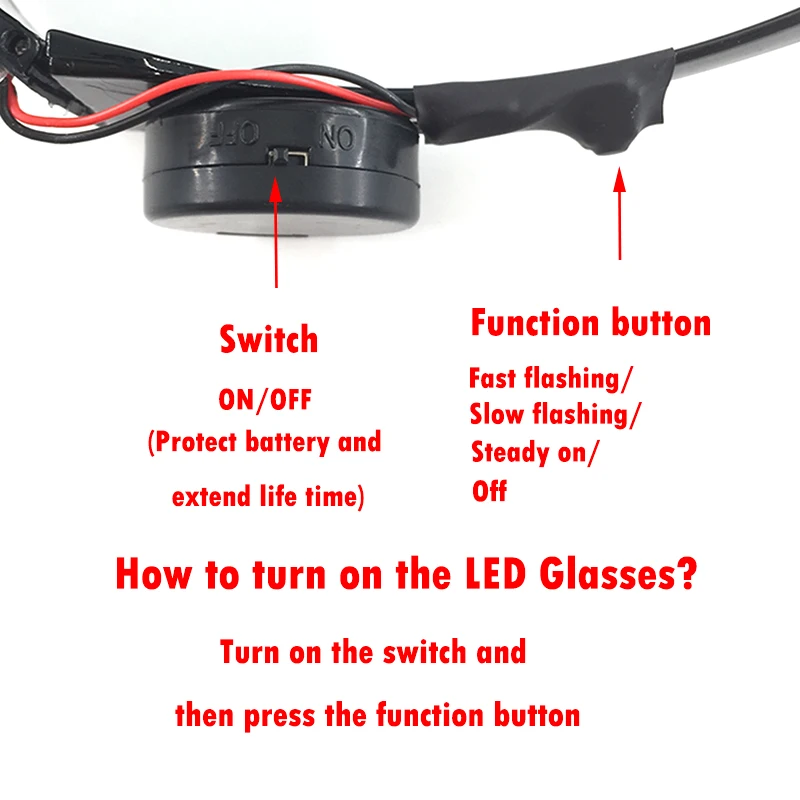 OFF ON

Switch
ON/OFF
(Protect battery and extend life time)

Function button
Fast flashing/
Slow flashing/
Steady on/
Off

How to turn on the LED Glasses?

Turn on the switch and then press the function button