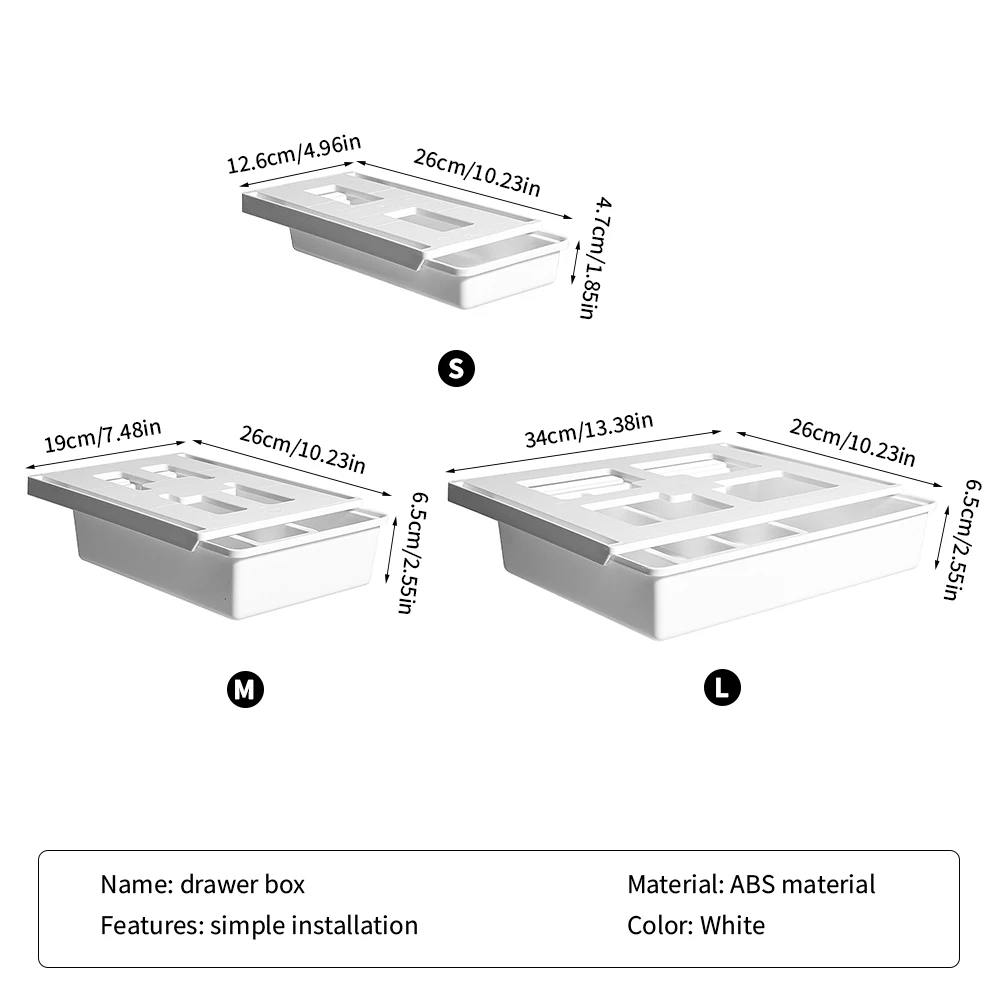 12.6cm/4.96in
26cm/10.23in
4.7cm/1.85in
S

19cm/7.48in
26cm/10.23in
6.5cm/2.55in
M

34cm/13.38in
26cm/10.23in
6.5cm/2.55in
L

Name: drawer box
Features: simple installation
Material: ABS material
Color: White