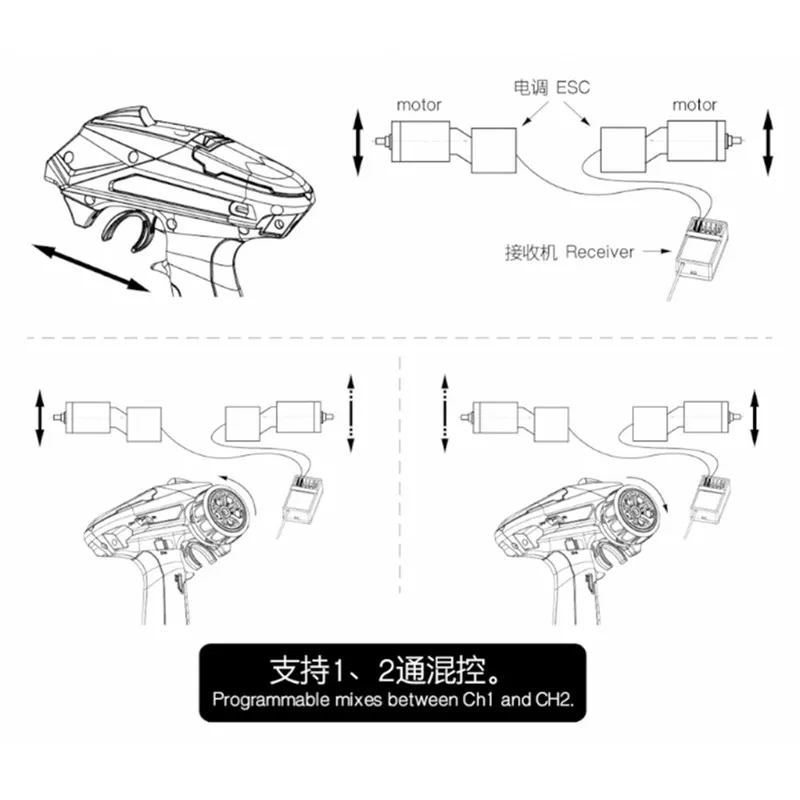 motor
电调 ESC
motor
接收机 Receiver

支持1、2通混控。
Programmable mixes between Ch1 and CH2.