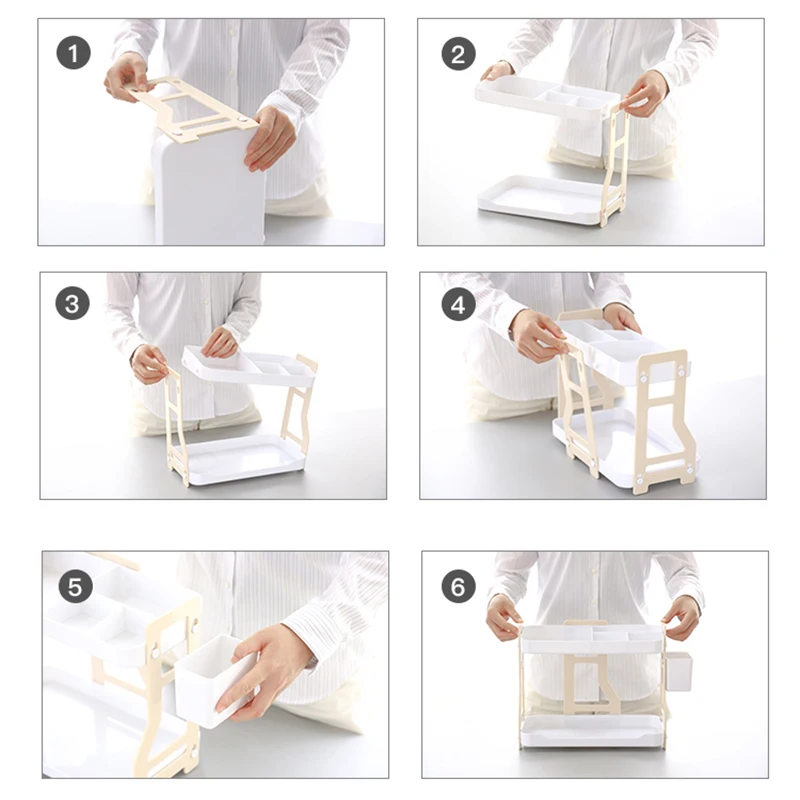 1

2

3

4

5

6