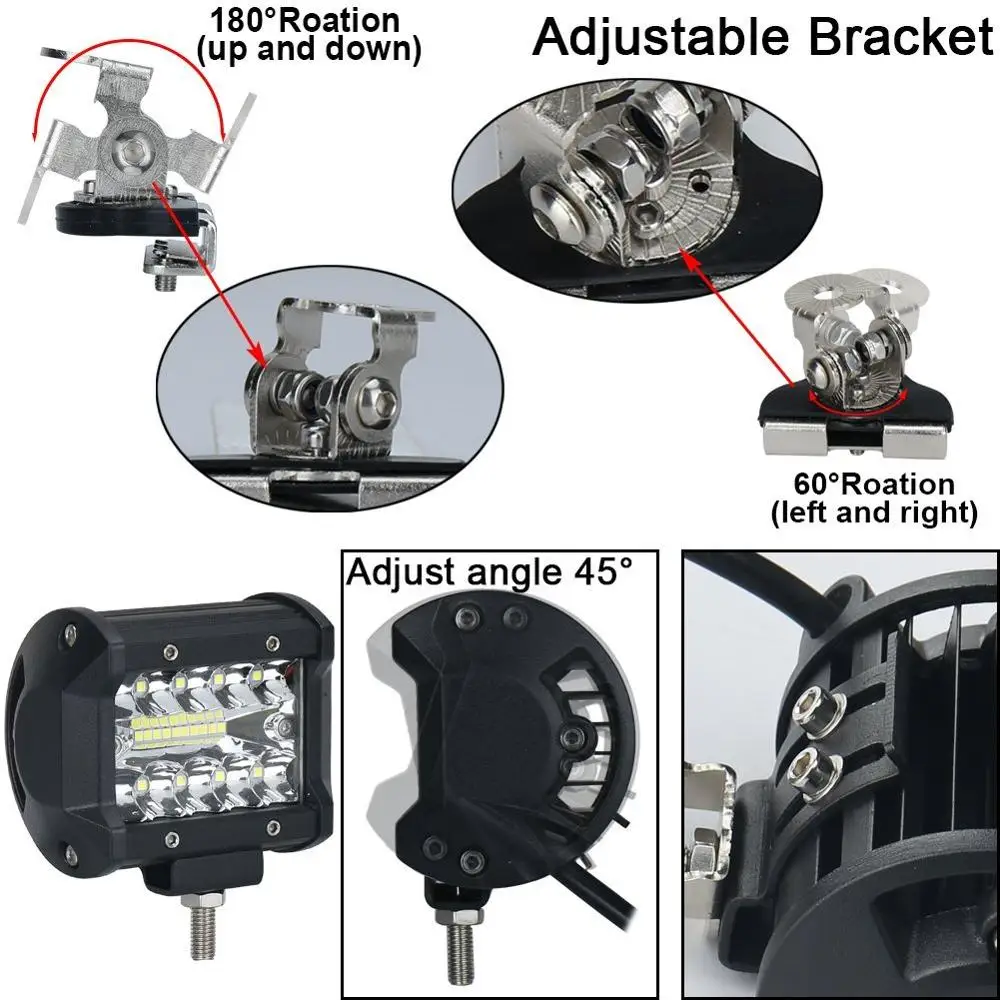 180°Roation
(up and down)

Adjustable Bracket

60°Roation
(left and right)

Adjust angle 45°