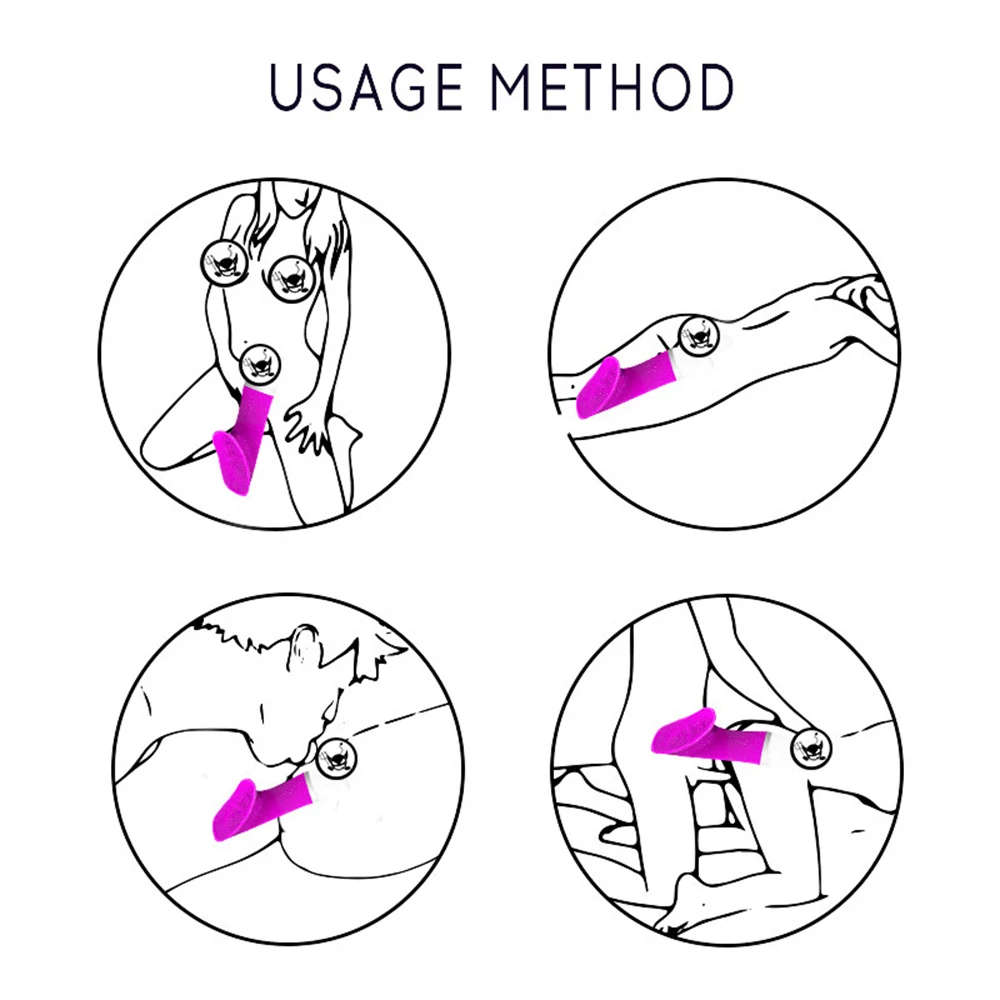 USAGE METHOD