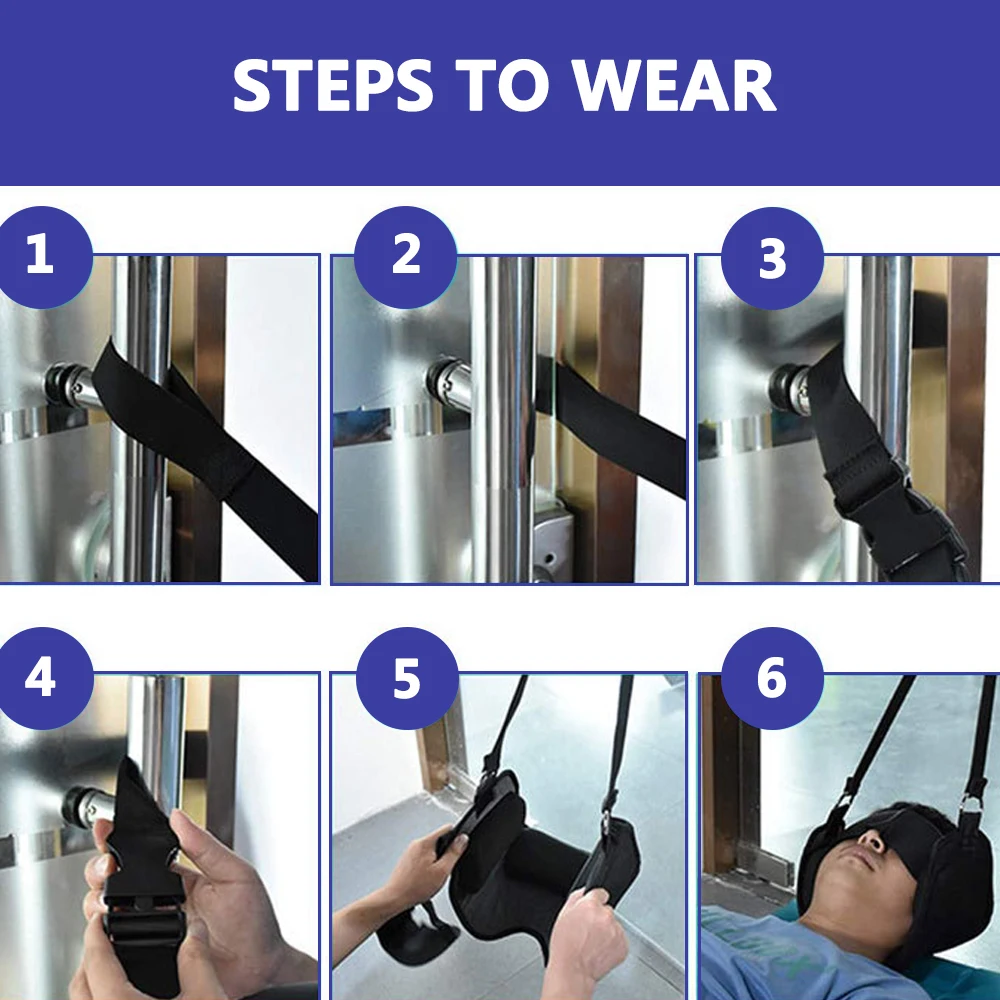 STEPS TO WEAR

1

2

3

4

5

6