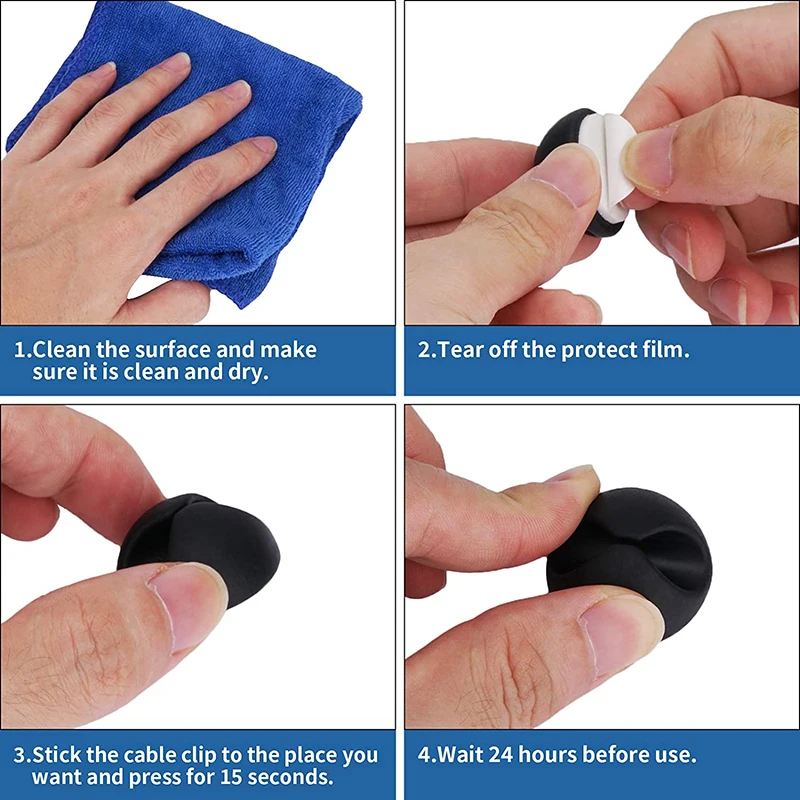 1.Clean the surface and make sure it is clean and dry.

2.Tear off the protect film.

3.Stick the cable clip to the place you want and press for 15 seconds.

4.Wait 24 hours before use.