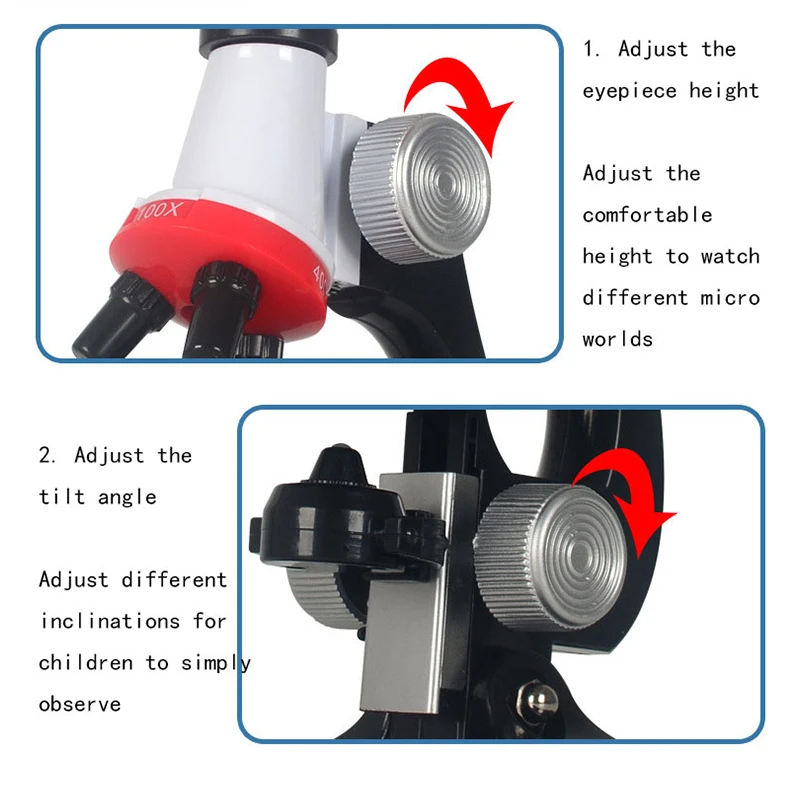 100X

40

1. Adjust the eyepiece height

Adjust the comfortable height to watch different micro worlds

2. Adjust the tilt angle

Adjust different inclinations for children to simply observe