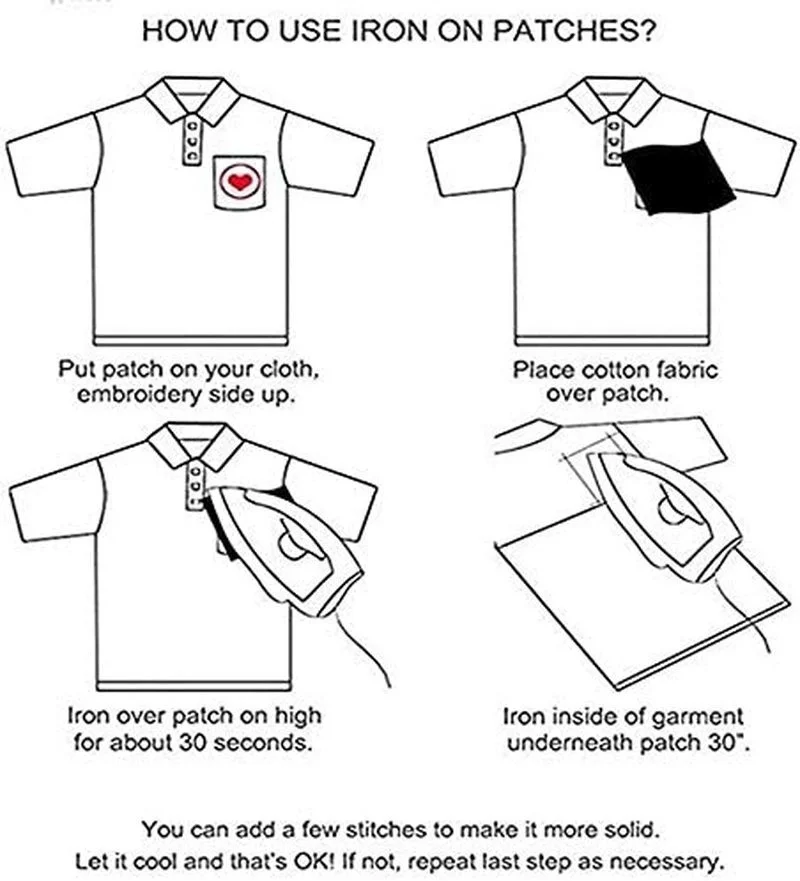 HOW TO USE IRON ON PATCHES?

Put patch on your cloth, embroidery side up.

Place cotton fabric over patch.

Iron over patch on high for about 30 seconds.

Iron inside of garment underneath patch 30".

You can add a few stitches to make it more solid.
Let it cool and that's OK! If not, repeat last step as necessary.