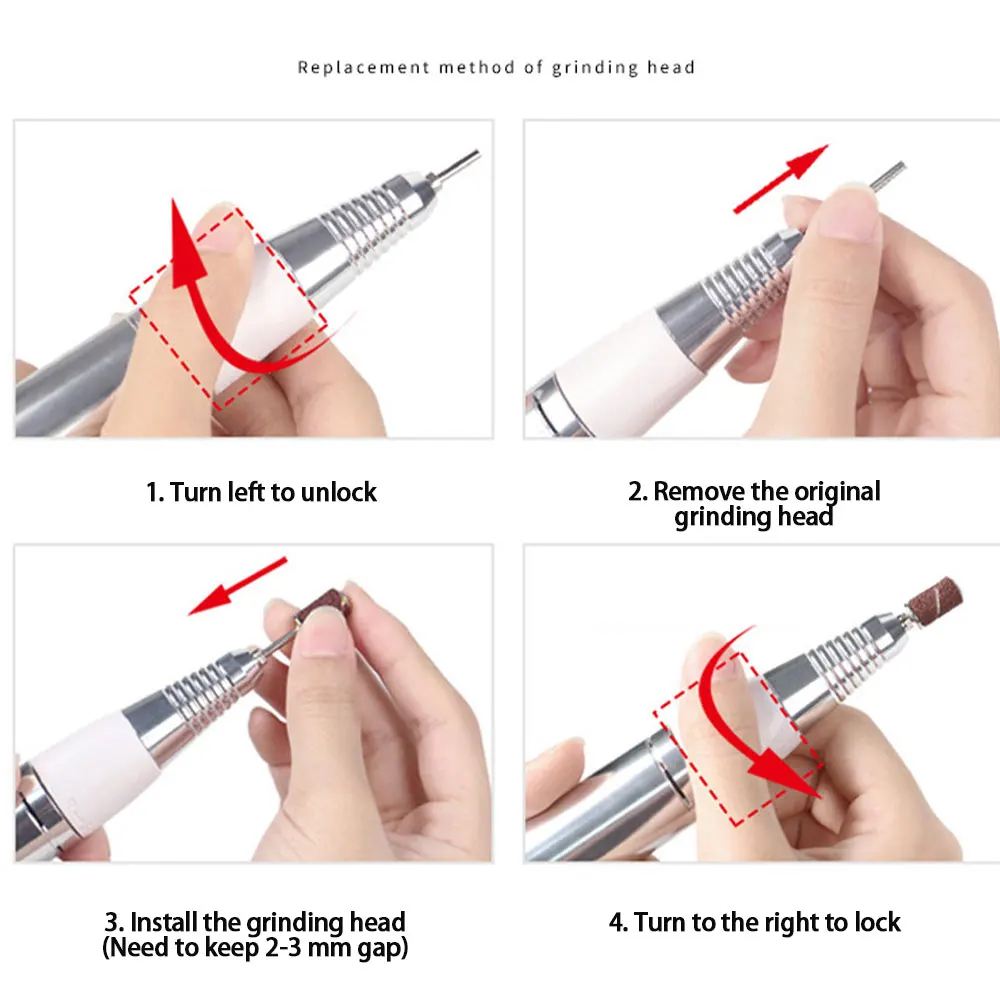 Replacement method of grinding head

1. Turn left to unlock

2. Remove the original grinding head

3. Install the grinding head (Need to keep 2-3 mm gap)

4. Turn to the right to lock