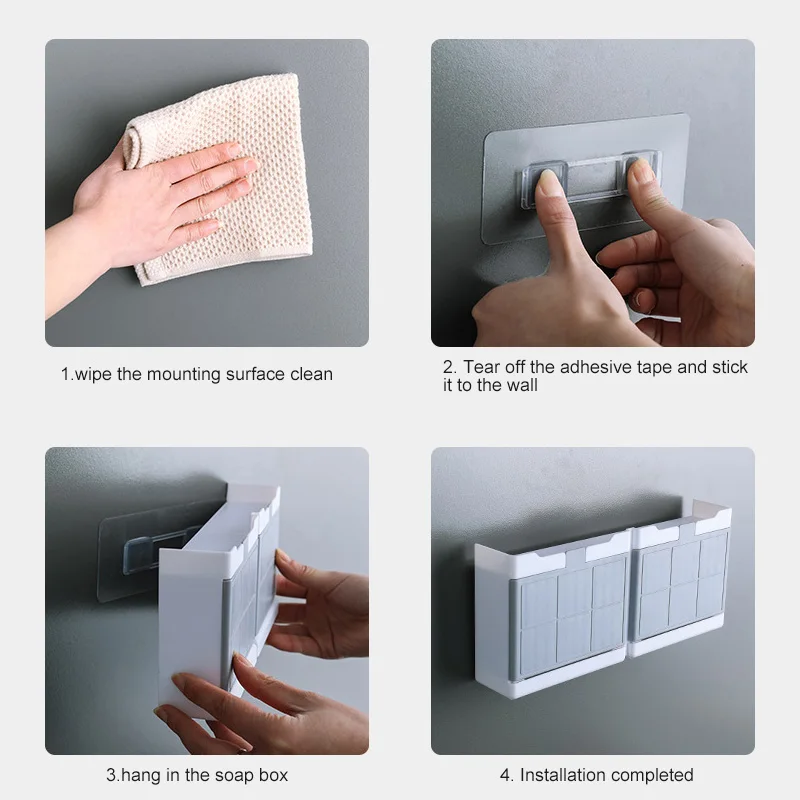 1.wipe the mounting surface clean

2. Tear off the adhesive tape and stick it to the wall

3.hang in the soap box

4. Installation completed